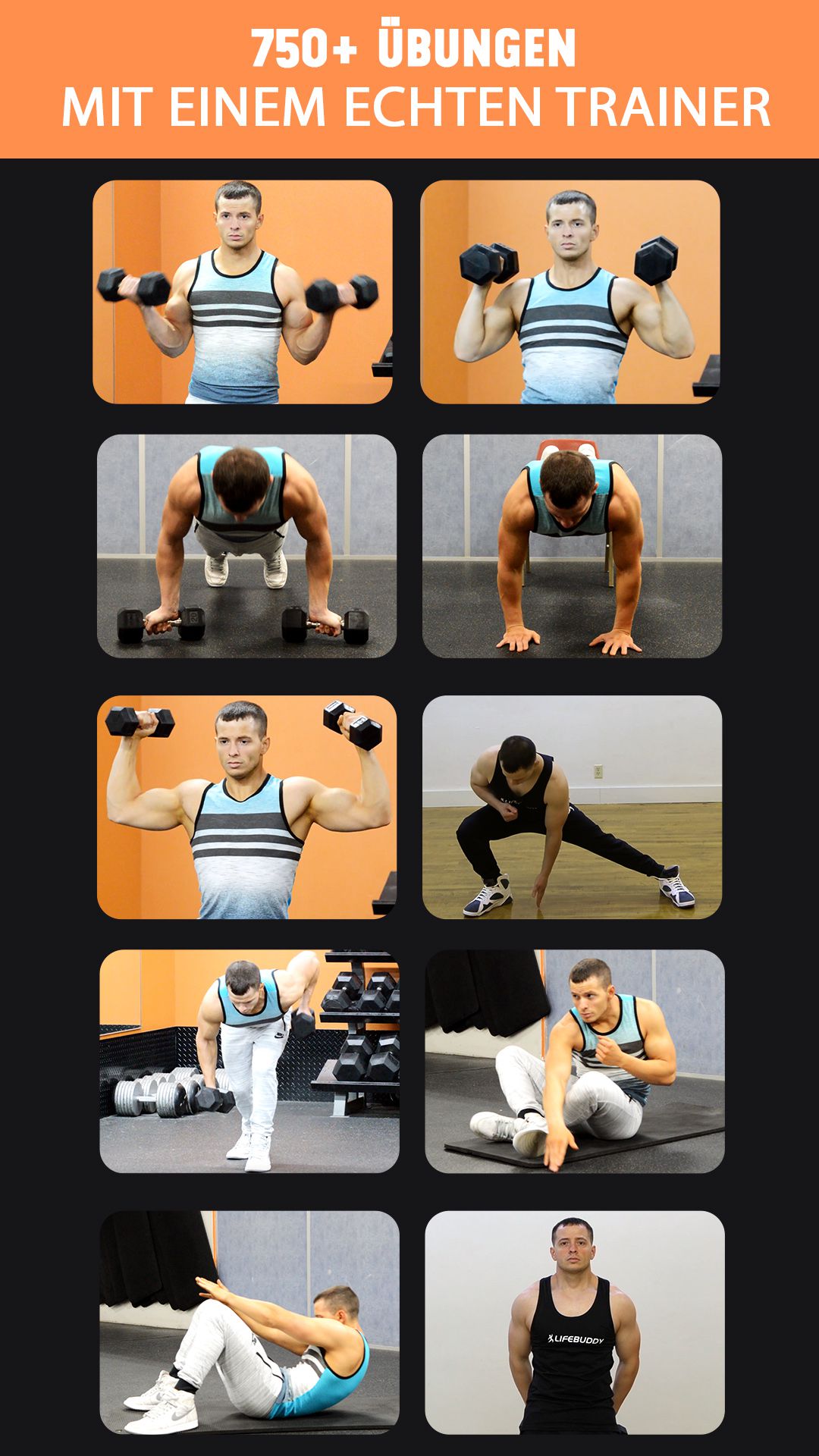 750+ ÜBUNGEN
MIT EINEM ECHTEN TRAINER

LIFEBUDDY