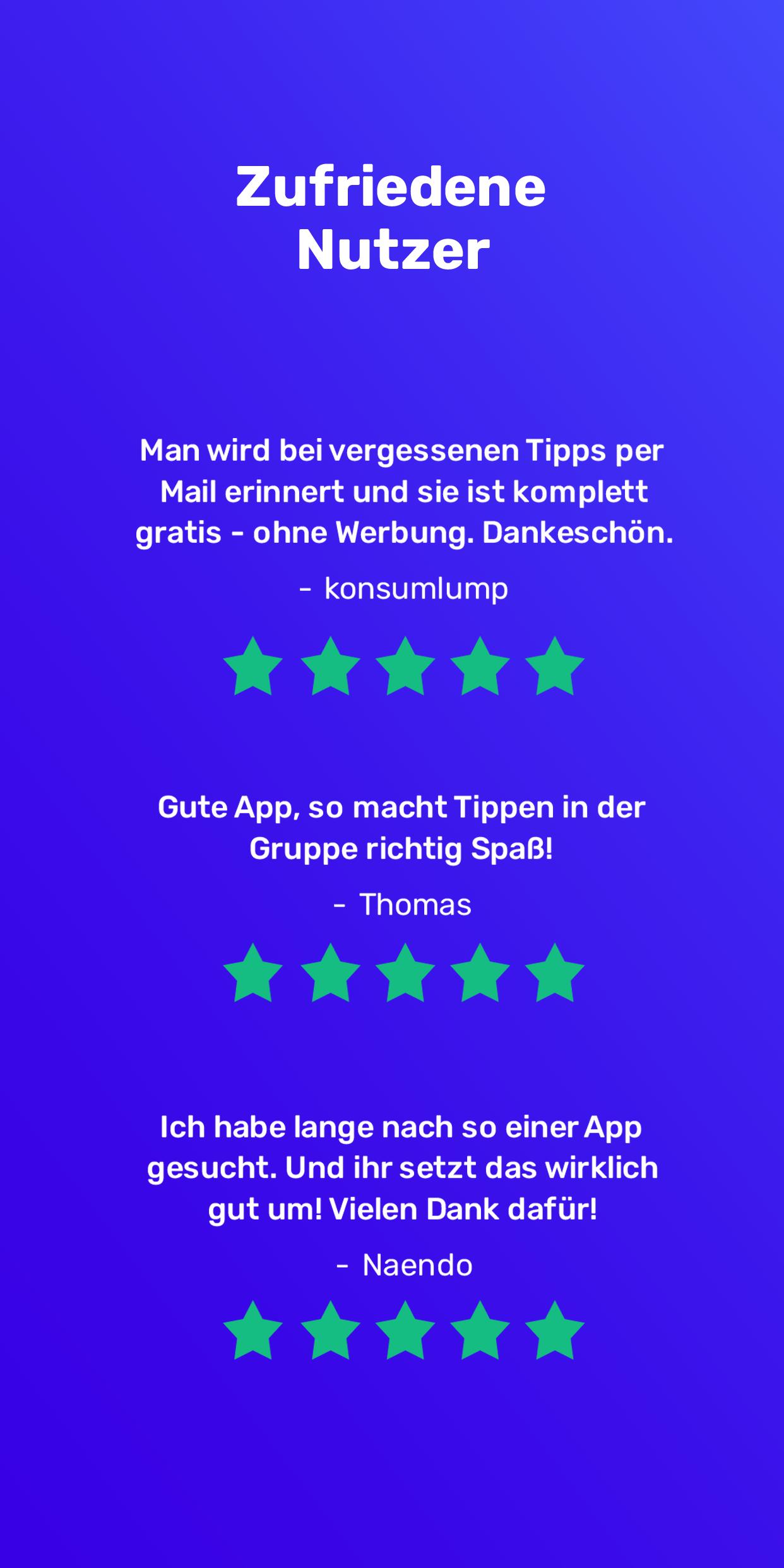 Zufriedene Nutzer

Man wird bei vergessenen Tipps per Mail erinnert und sie ist komplett gratis - ohne Werbung. Dankeschön.

- konsumlump

Gute App, so macht Tippen in der Gruppe richtig Spaß!

- Thomas

Ich habe lange nach so einer App gesucht. Und ihr setzt das wirklich gut um! Vielen Dank dafür!

- Naendo