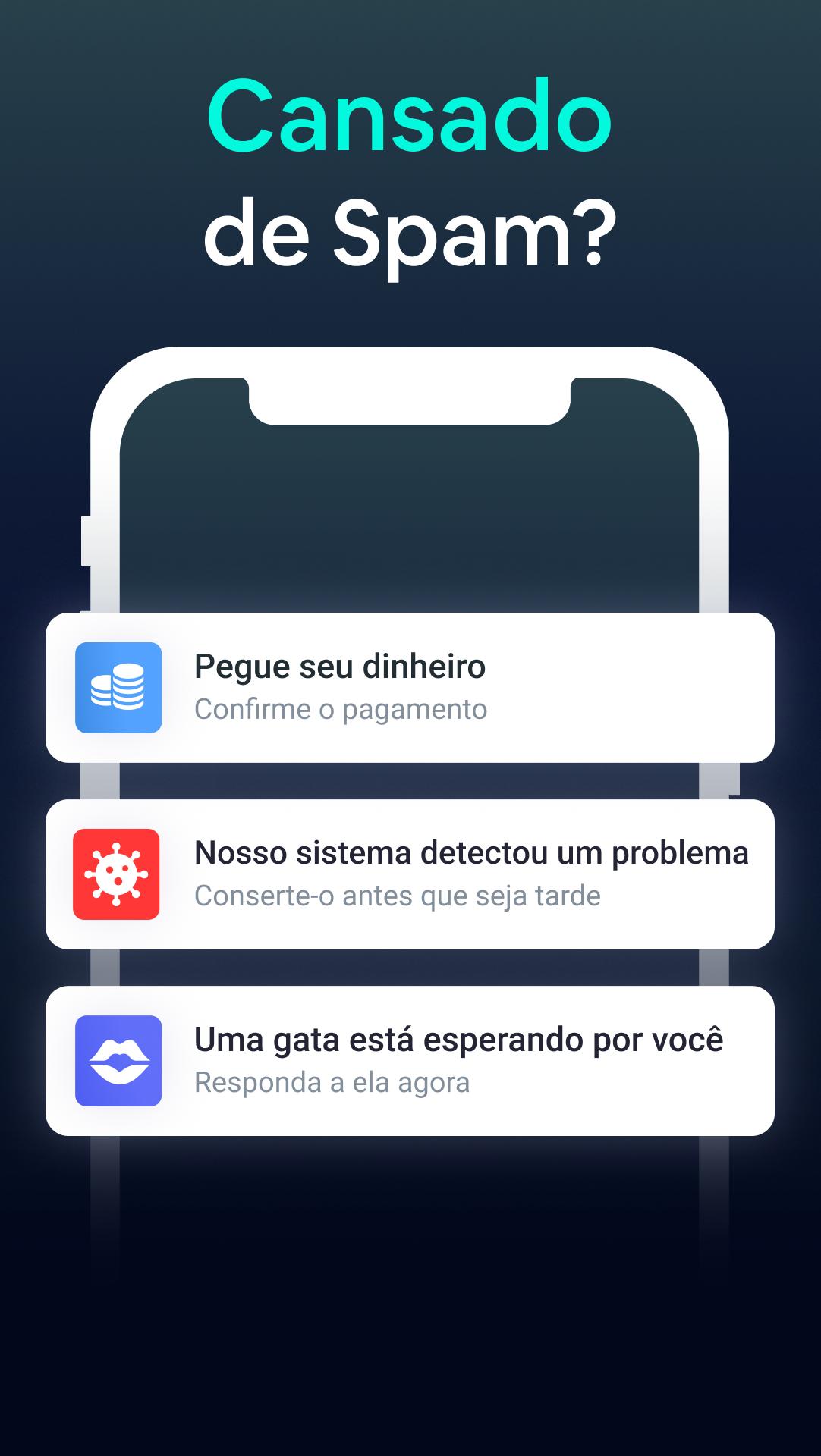 Cansado
de Spam?

Pegue seu dinheiro
Confirme o pagamento

Nosso sistema detectou um problema
Conserte-o antes que seja tarde

Uma gata está esperando por você
Responda a ela agora