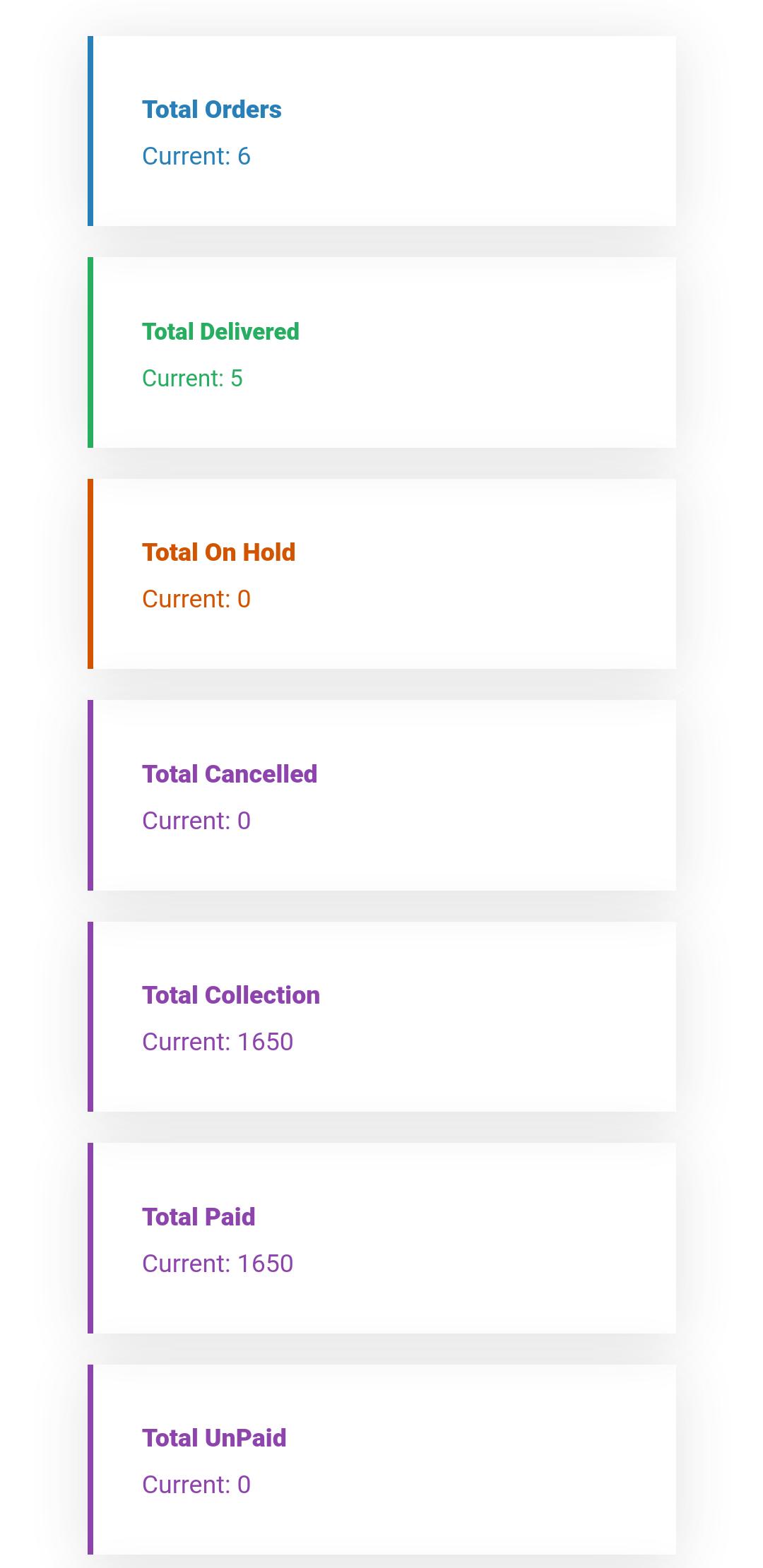 Total Orders
Current: 6

Total Delivered
Current: 5

Total On Hold
Current: 0

Total Cancelled
Current: 0

Total Collection
Current: 1650

Total Paid
Current: 1650

Total UnPaid
Current: 0