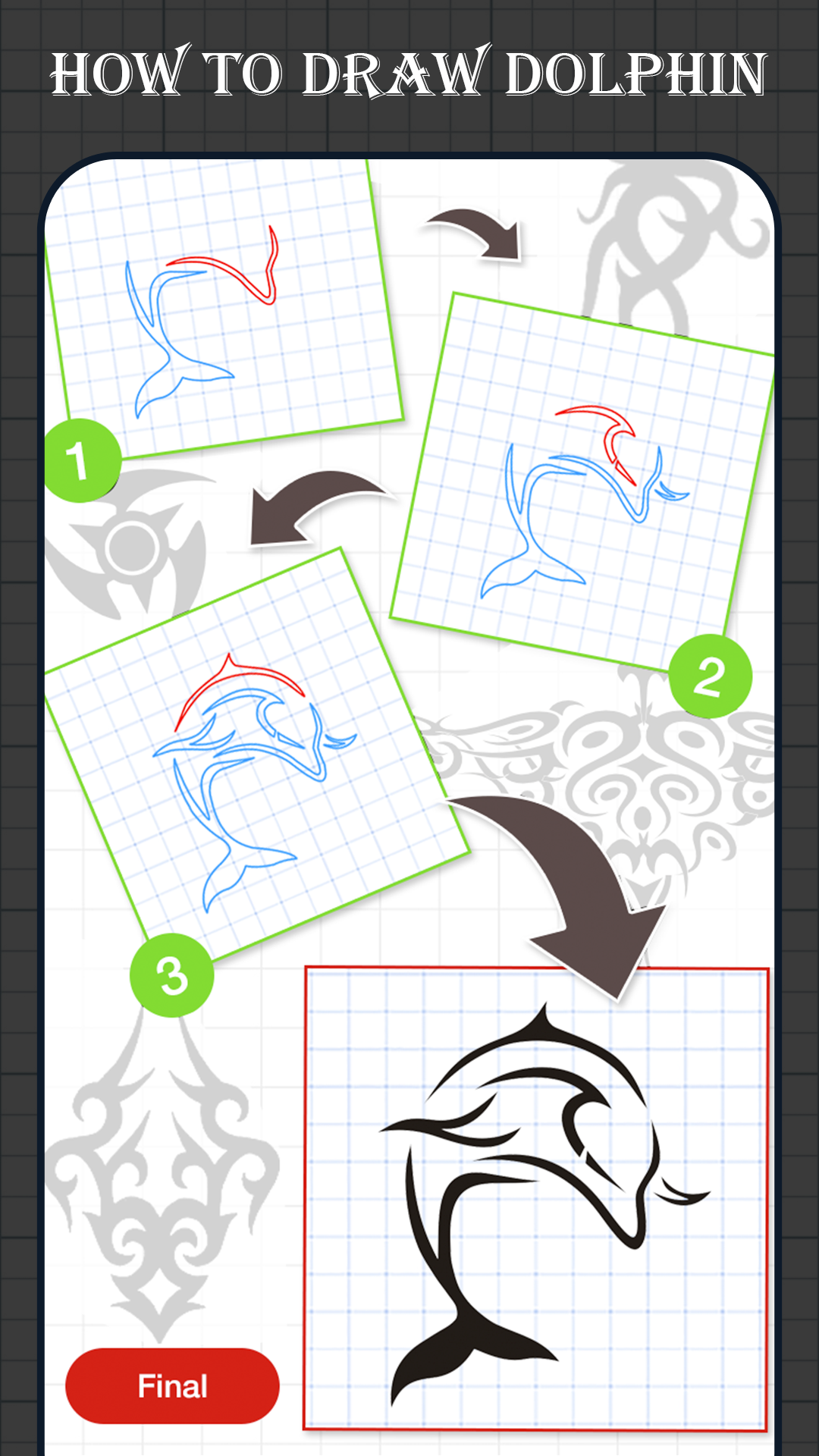 HOW TO DRAW DOLPHIN

1

2

3

Final