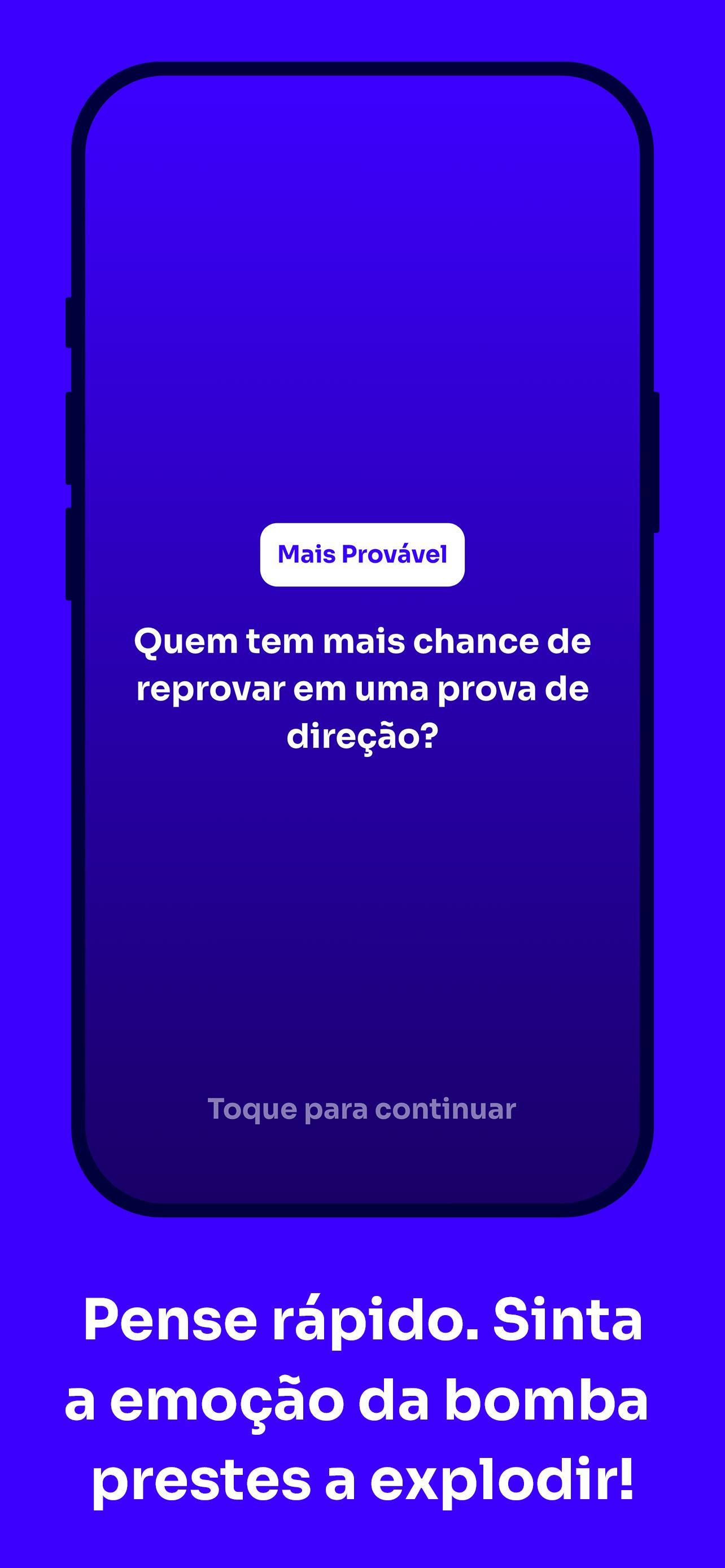 Mais Provável

Quem tem mais chance de reprovar em uma prova de direção?

Toque para continuar

Pense rápido. Sinta a emoção da bomba prestes a explodir!