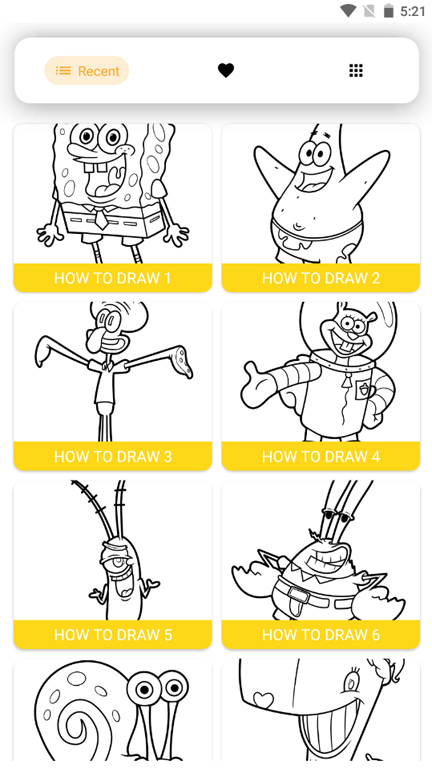 5:21

Recent

HOW TO DRAW 1

HOW TO DRAW 2

HOW TO DRAW 3

HOW TO DRAW 4

HOW TO DRAW 5

HOW TO DRAW 6