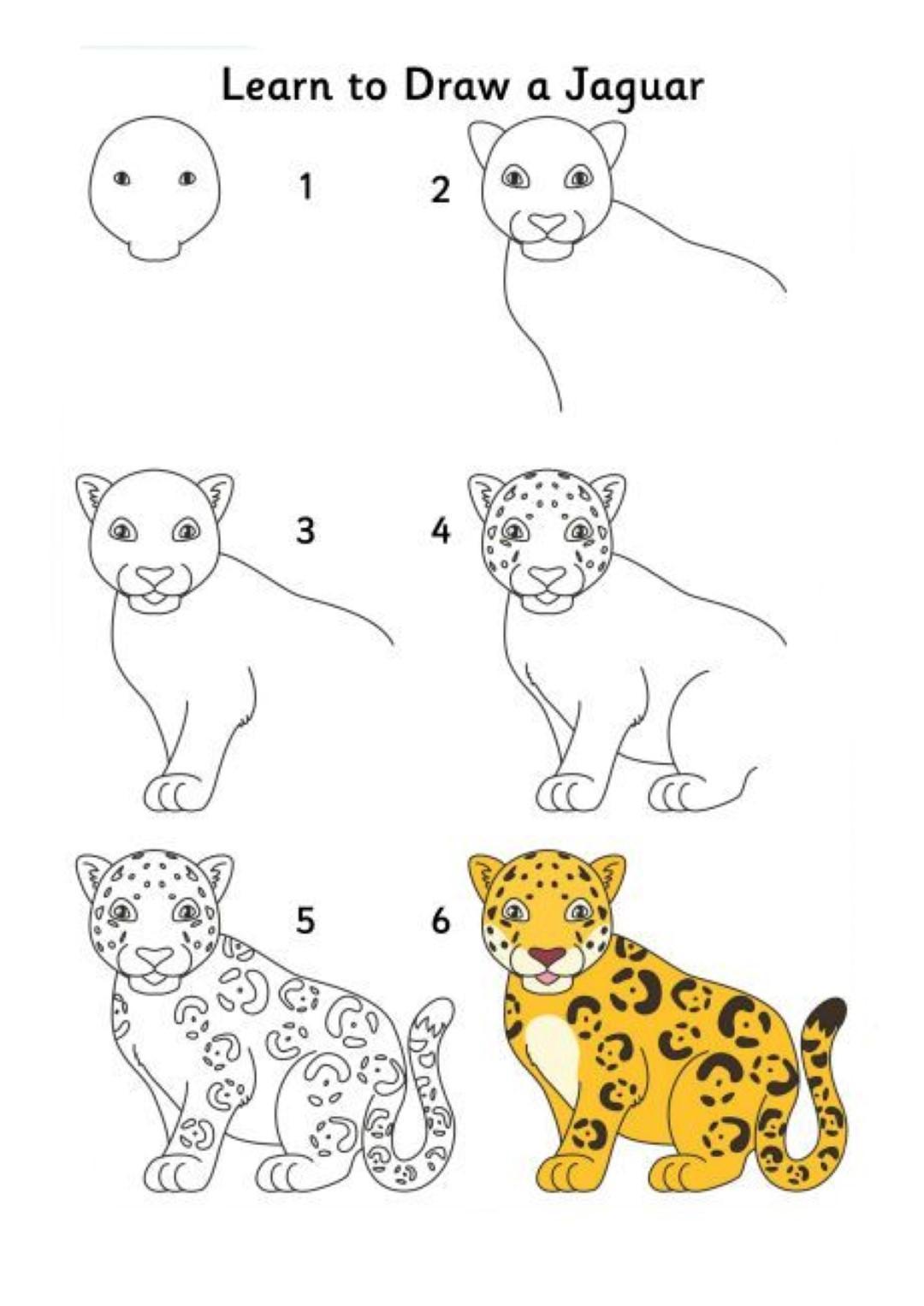 Learn to Draw a Jaguar

1

2

3

4

5

6