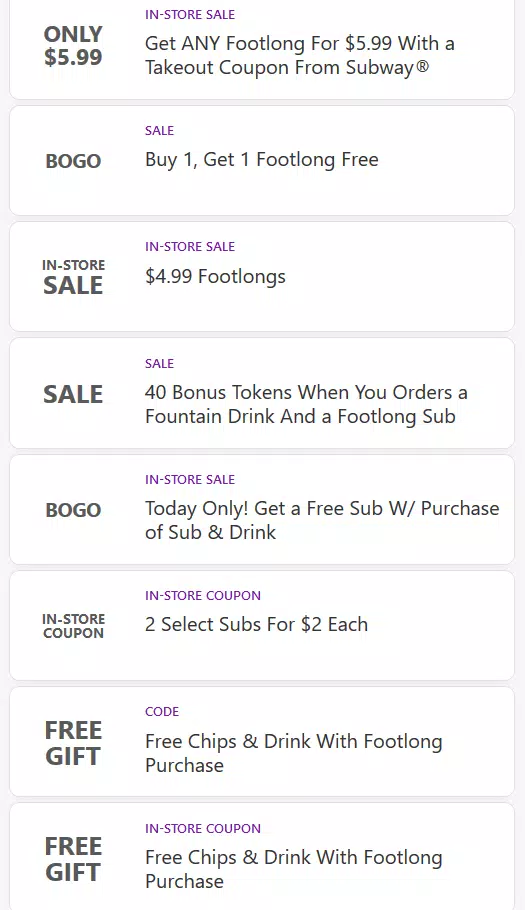 ONLY $5.99

IN-STORE SALE

Get ANY Footlong For $5.99 With a Takeout Coupon From Subway®

BOGO

SALE

Buy 1, Get 1 Footlong Free

IN-STORE SALE

IN-STORE SALE

$4.99 Footlongs

SALE

SALE

40 Bonus Tokens When You Orders a Fountain Drink And a Footlong Sub

BOGO

IN-STORE SALE

Today Only! Get a Free Sub W/ Purchase of Sub & Drink

IN-STORE COUPON

IN-STORE COUPON

2 Select Subs For $2 Each

FREE GIFT

CODE

Free Chips & Drink With Footlong Purchase

FREE GIFT

IN-STORE COUPON

Free Chips & Drink With Footlong Purchase