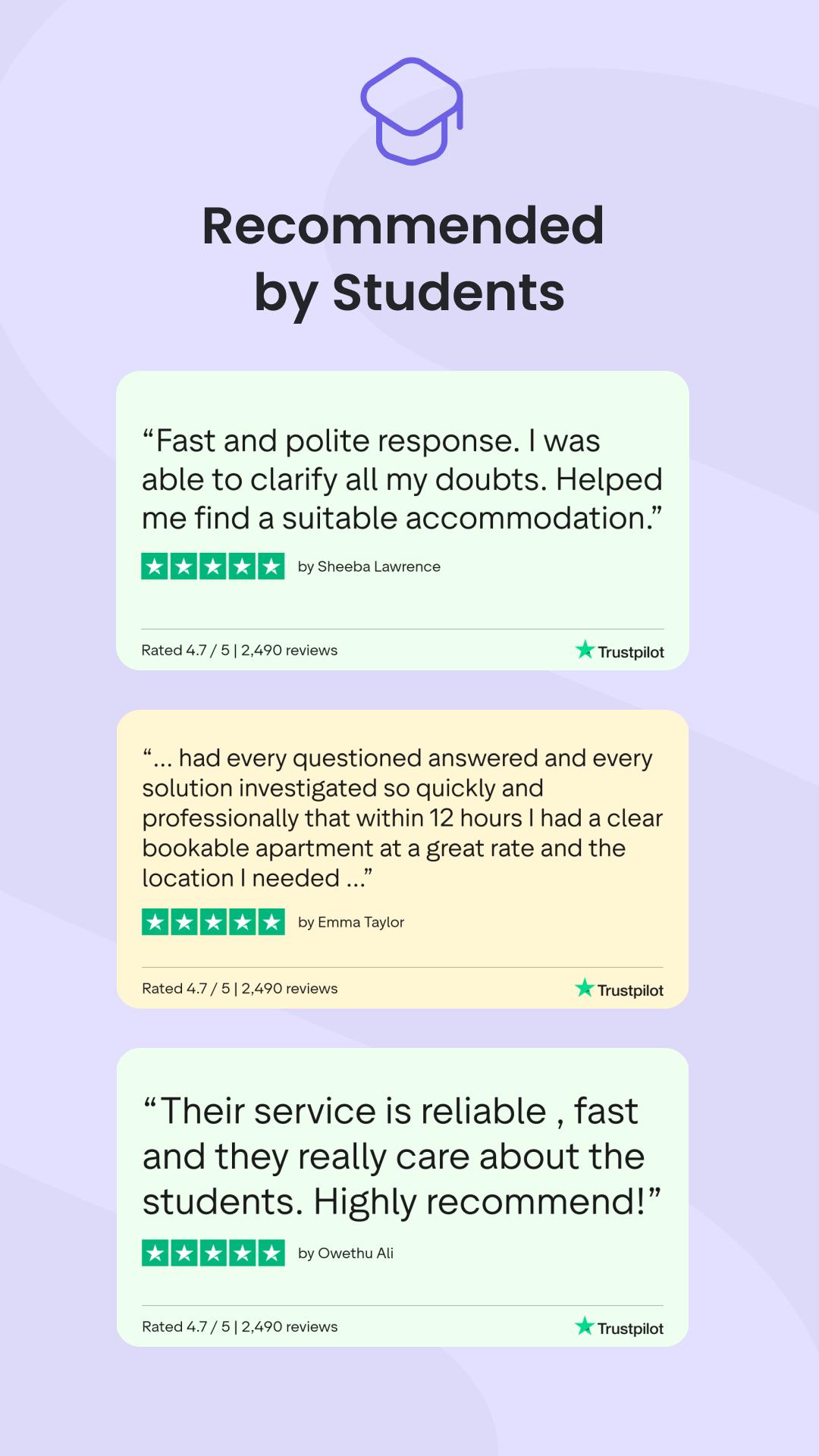 Recommended by Students

"Fast and polite response. I was able to clarify all my doubts. Helped me find a suitable accommodation."

by Sheeba Lawrence

Rated 4.7 / 5 | 2,490 reviews

Trustpilot

"... had every questioned answered and every solution investigated so quickly and professionally that within 12 hours I had a clear bookable apartment at a great rate and the location I needed ..."

by Emma Taylor

Rated 4.7 / 5 | 2,490 reviews

Trustpilot

"Their service is reliable , fast and they really care about the students. Highly recommend!"

by Owethu Ali

Rated 4.7 / 5 | 2,490 reviews

Trustpilot