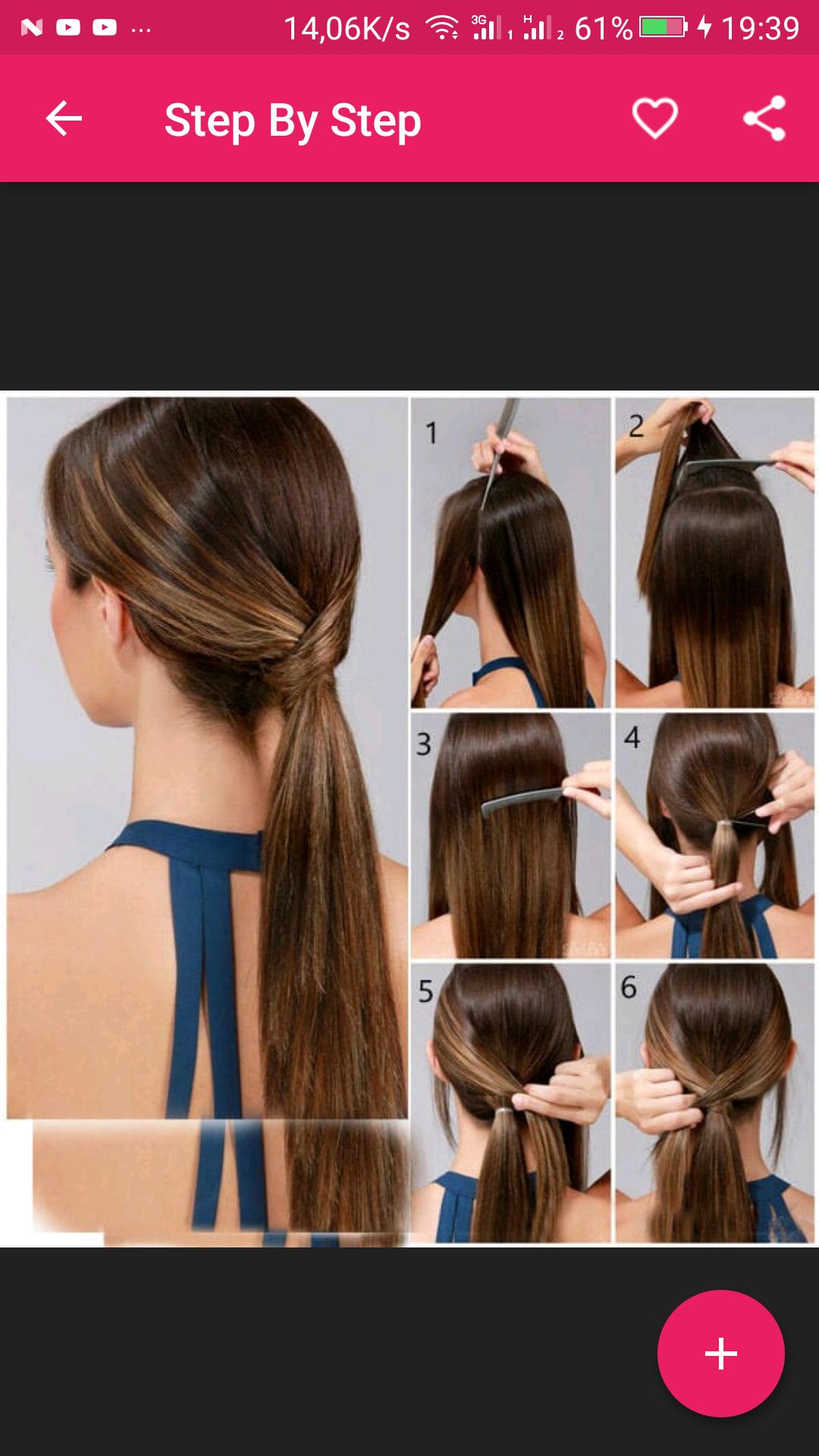 14,06K/s 3G 1 H 2 61% 19:39

Step By Step

1

2

3

4

5

6

+