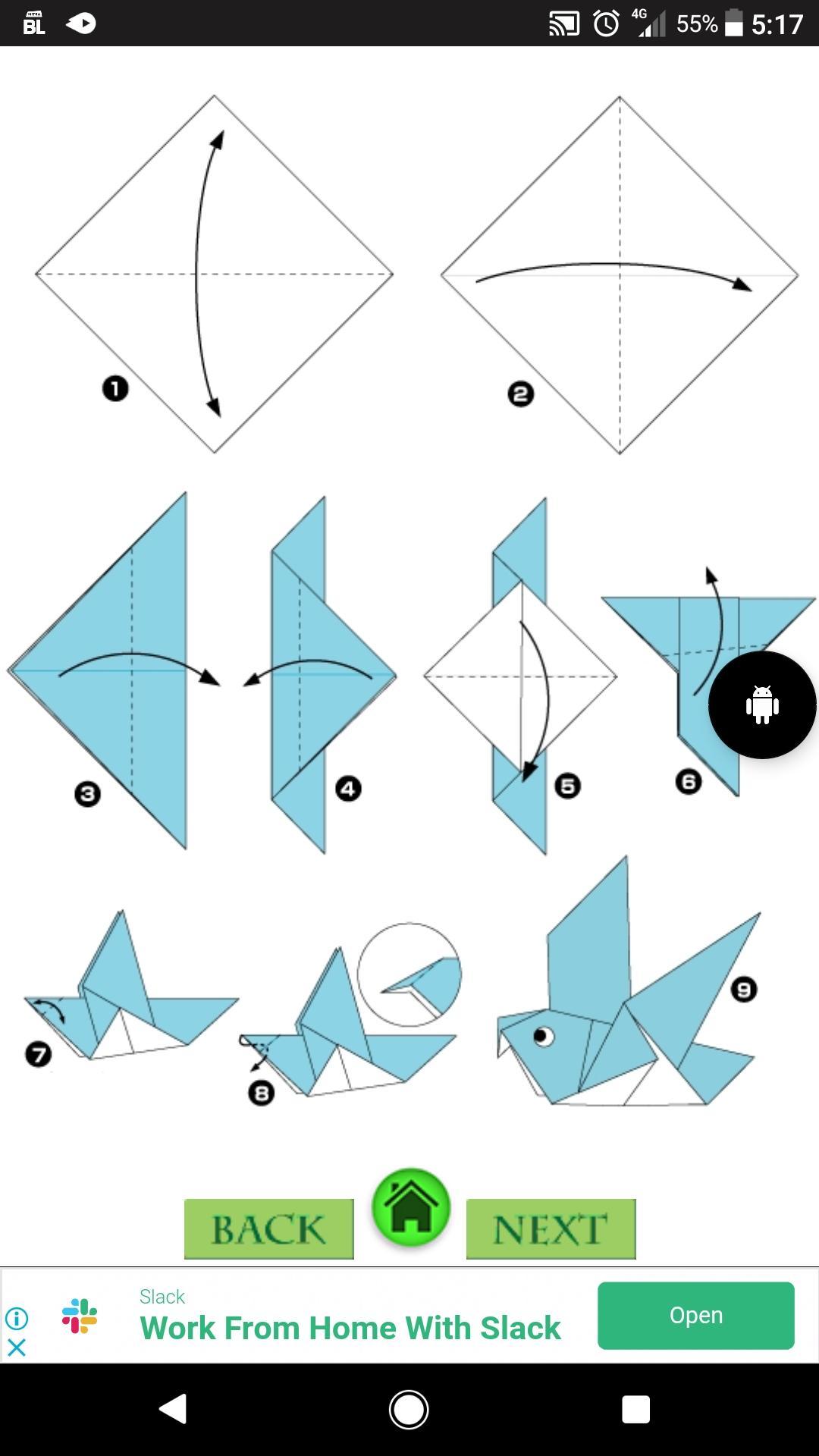 BL 4G 55% 5:17

1

2

3

4

5

6

7

8

9

BACK NEXT

Slack
Work From Home With Slack
Open