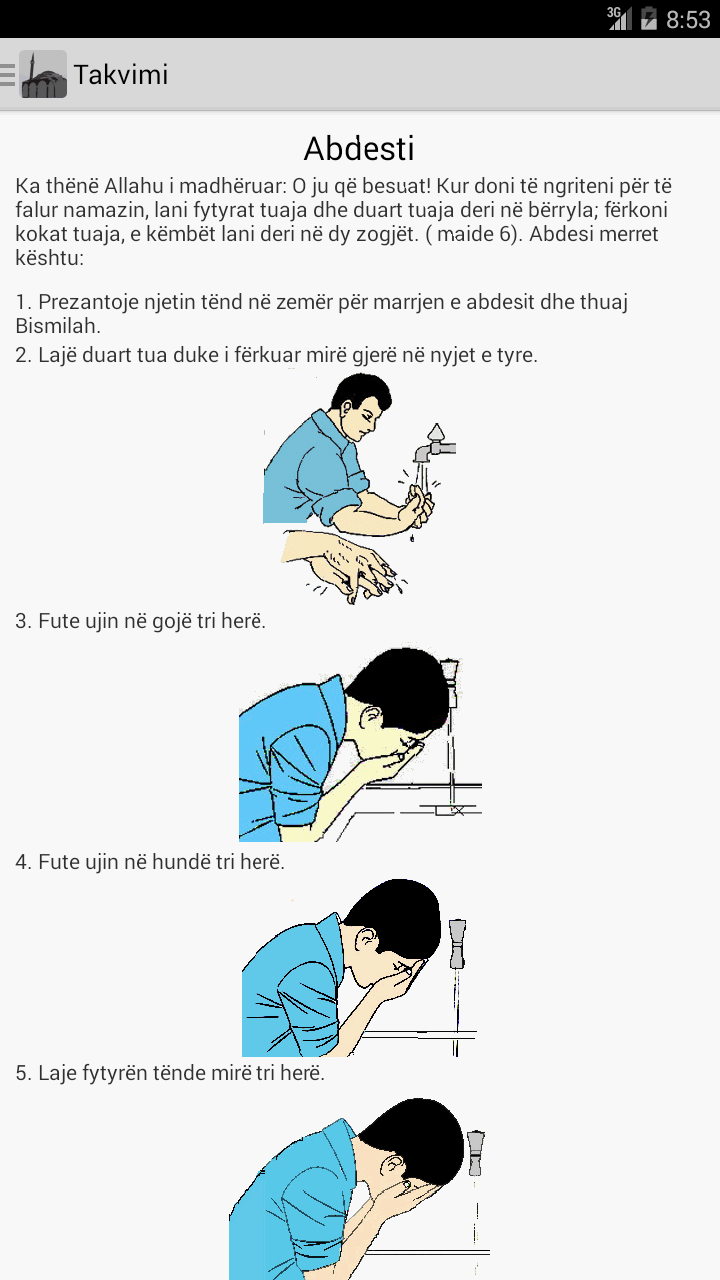 3G 8:53

Takvimi

Abdesti

Ka thënë Allahu i madhëruar: O ju që besuat! Kur doni të ngriteni për të falur namazin, lani fytyrat tuaja dhe duart tuaja deri në bërryla; fërkoni kokat tuaja, e këmbët lani deri në dy zogjët. ( maide 6). Abdesi merret kështu:

1. Prezantoje njetin tënd në zemër për marrjen e abdesit dhe thuaj Bismilah.
2. Lajë duart tua duke i fërkuar mirë gjerë në nyjet e tyre.

3. Fute ujin në gojë tri herë.

4. Fute ujin në hundë tri herë.

5. Laje fytyrën tënde mirë tri herë.