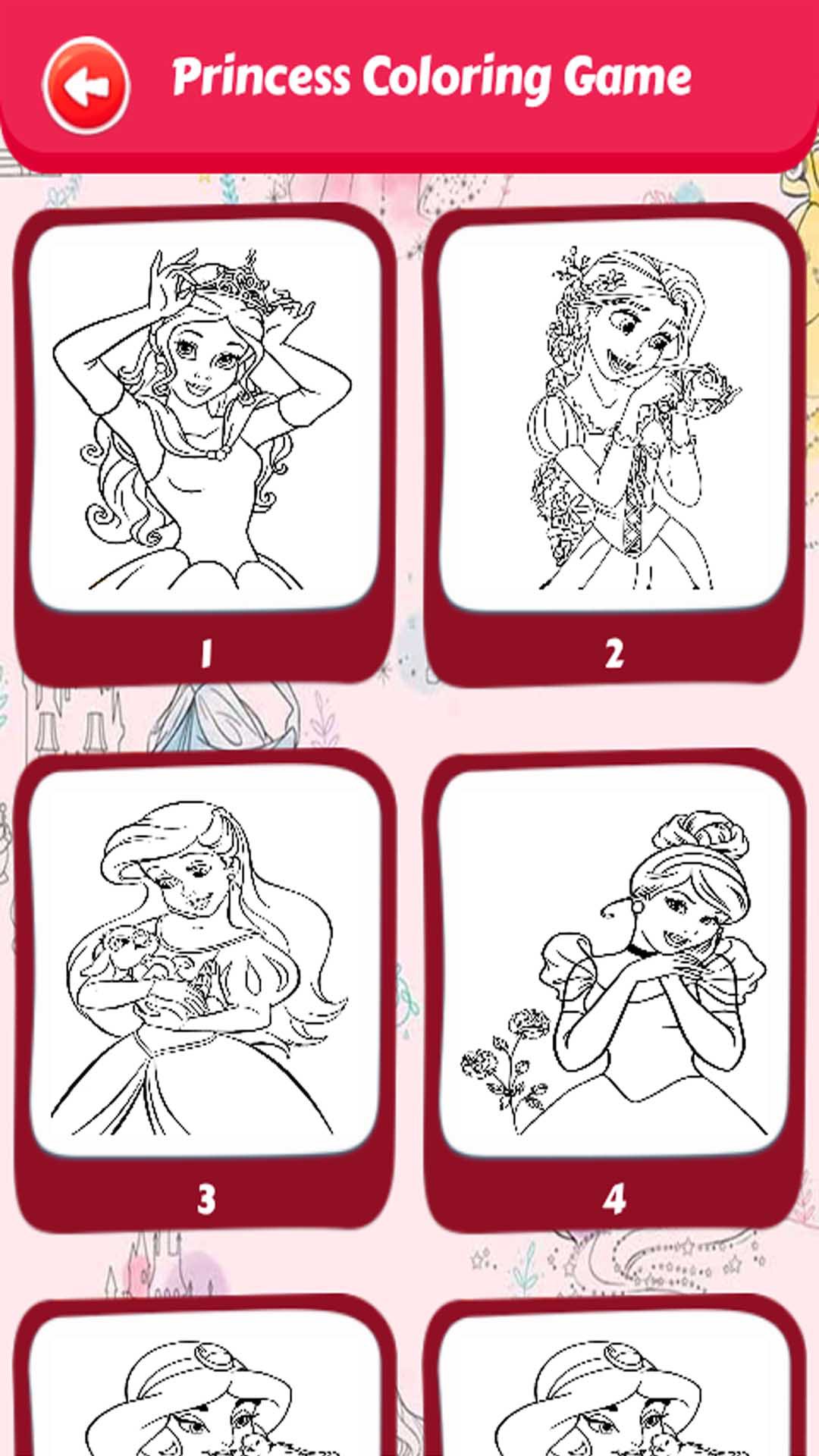 Princess Coloring Game

1

2

3

4