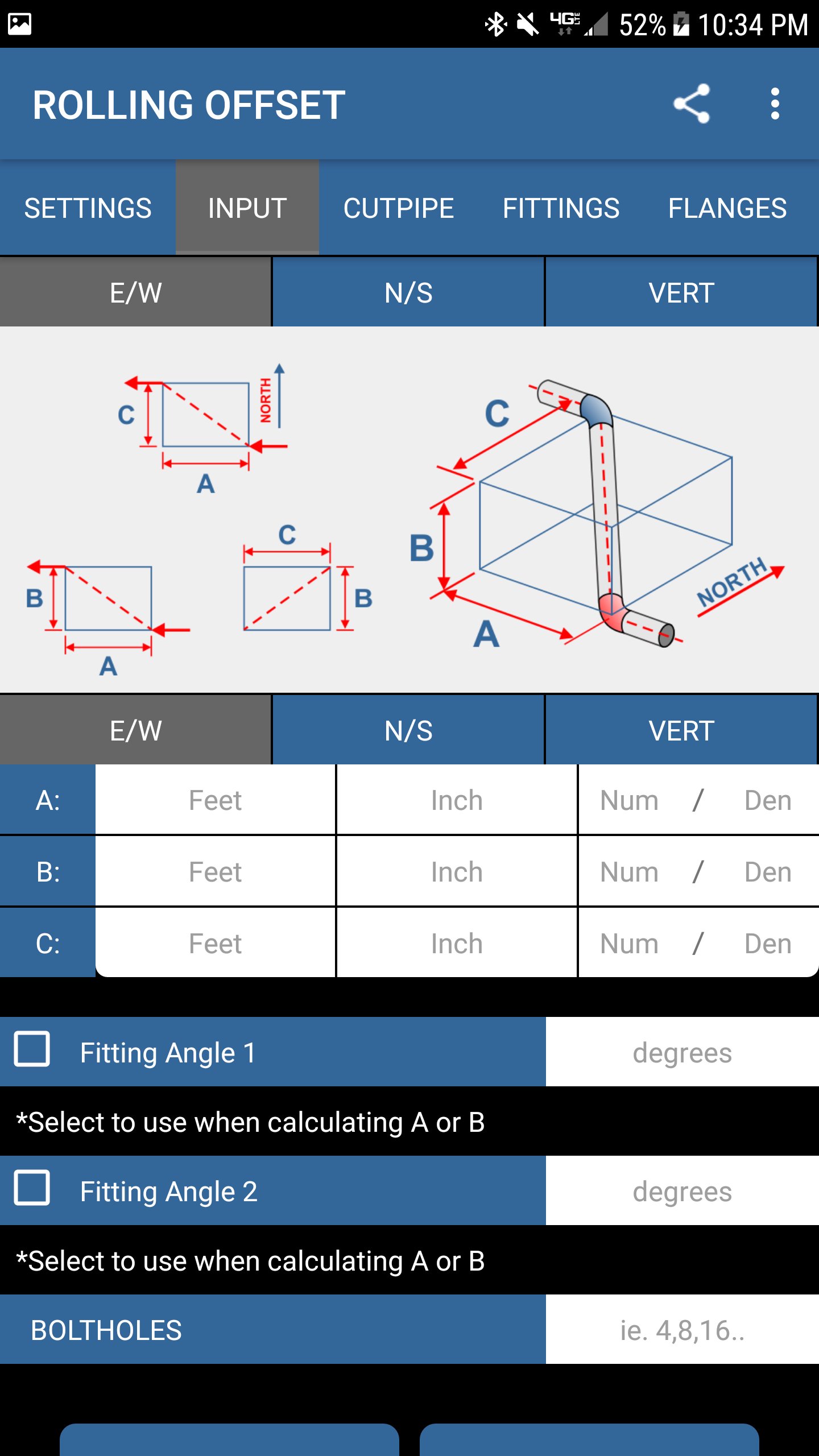 4G LTE 52% 10:34 PM

ROLLING OFFSET

SETTINGS INPUT CUTPIPE FITTINGS FLANGES

E/W N/S VERT

C NORTH A

B A

C B

C B A NORTH

E/W N/S VERT

| A: | Feet | Inch | Num / Den |
|---|---|---|---|
| B: | Feet | Inch | Num / Den |
| C: | Feet | Inch | Num / Den |

Fitting Angle 1 degrees

*Select to use when calculating A or B

Fitting Angle 2 degrees

*Select to use when calculating A or B

BOLTHOLES ie. 4,8,16..