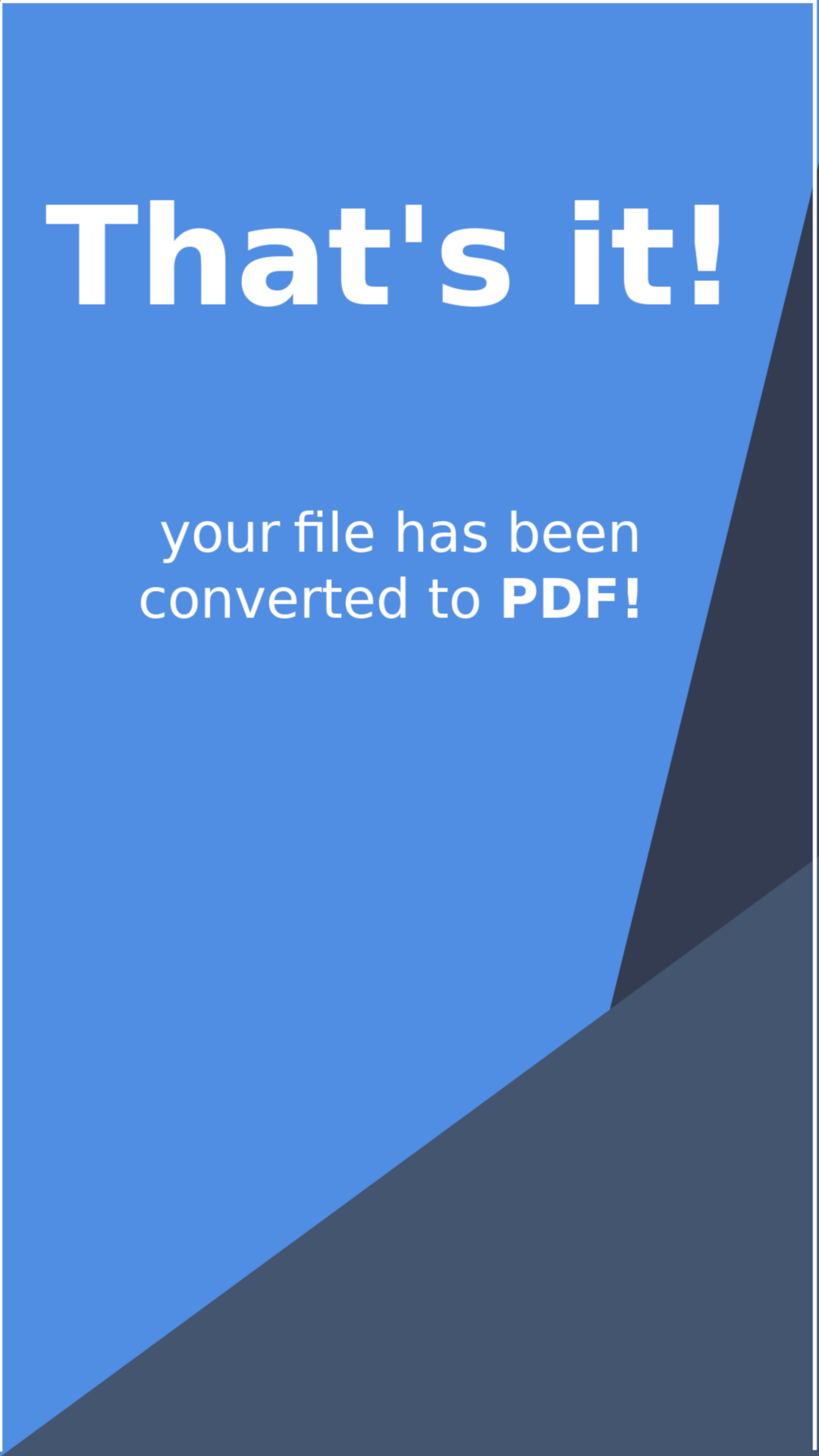 That's it!

your file has been converted to PDF!