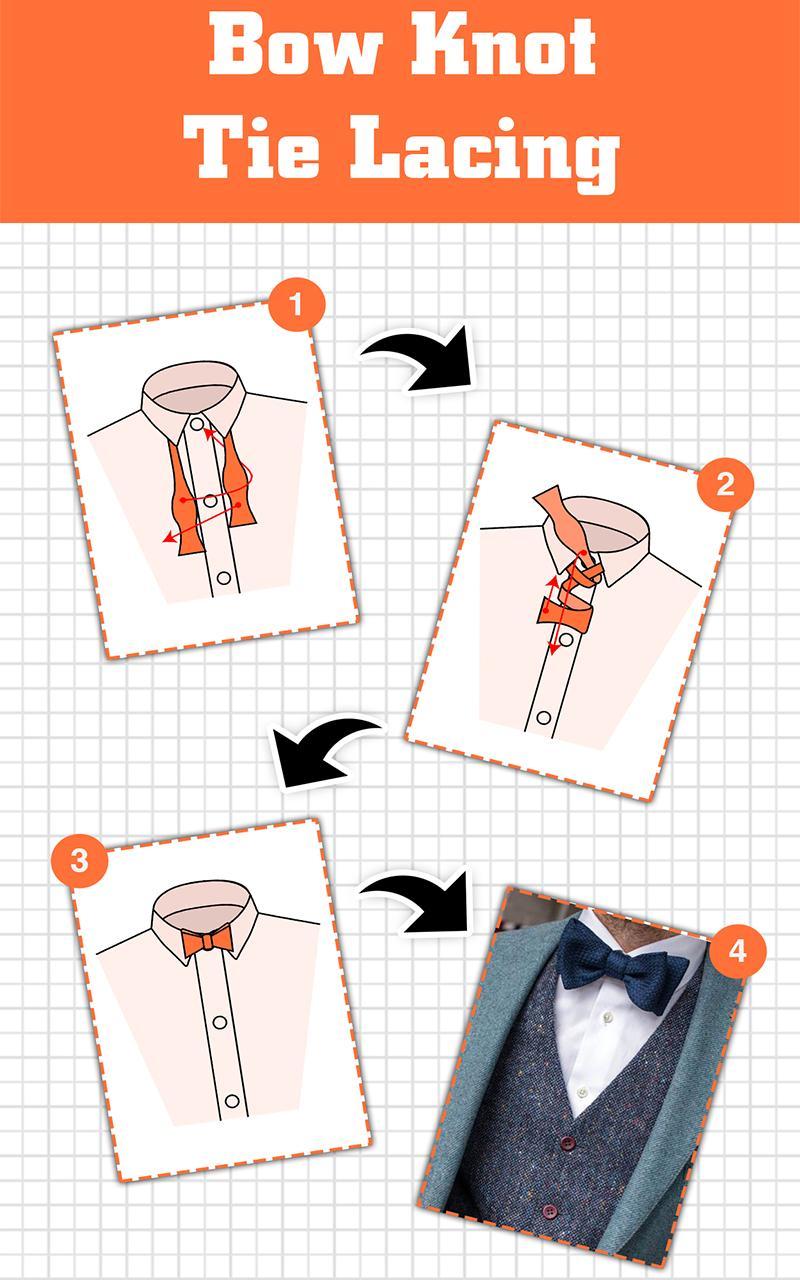 Bow Knot
Tie Lacing

1

2

3

4