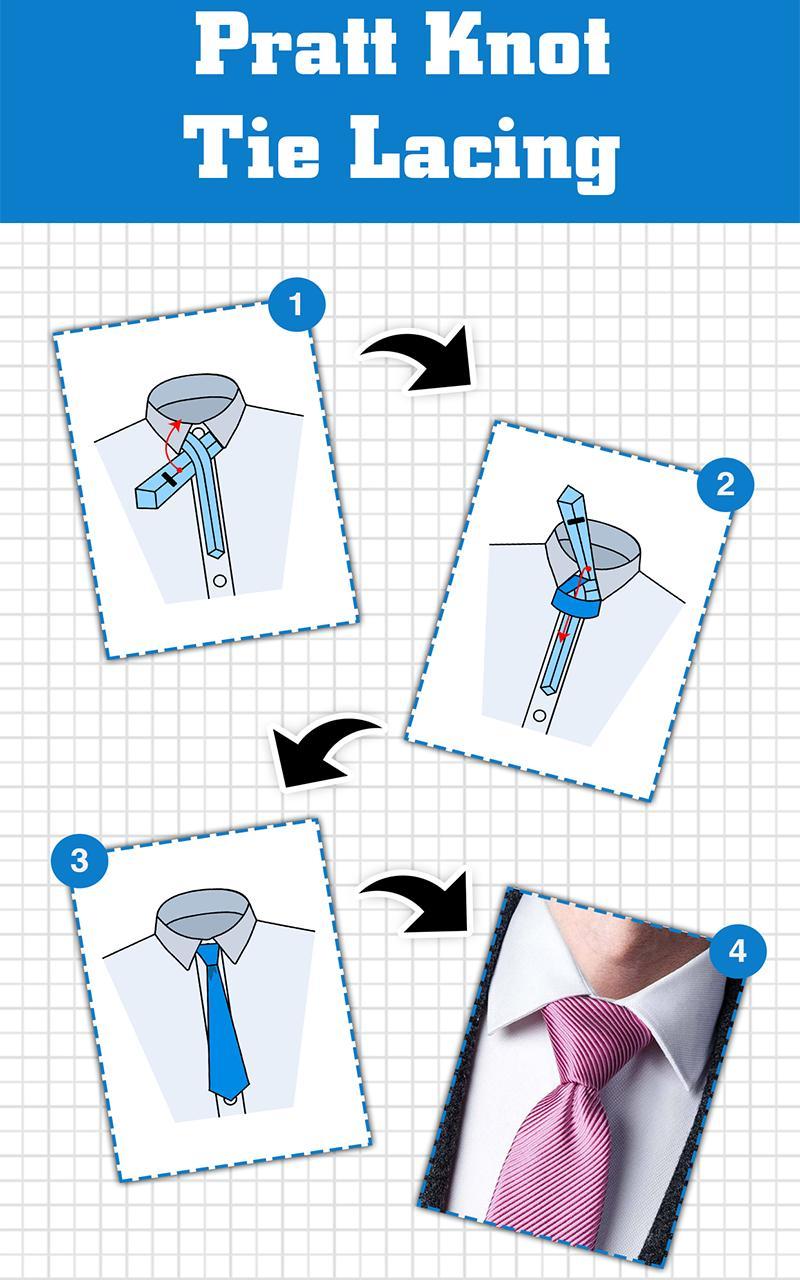 Pratt Knot
Tie Lacing

1

2

3

4