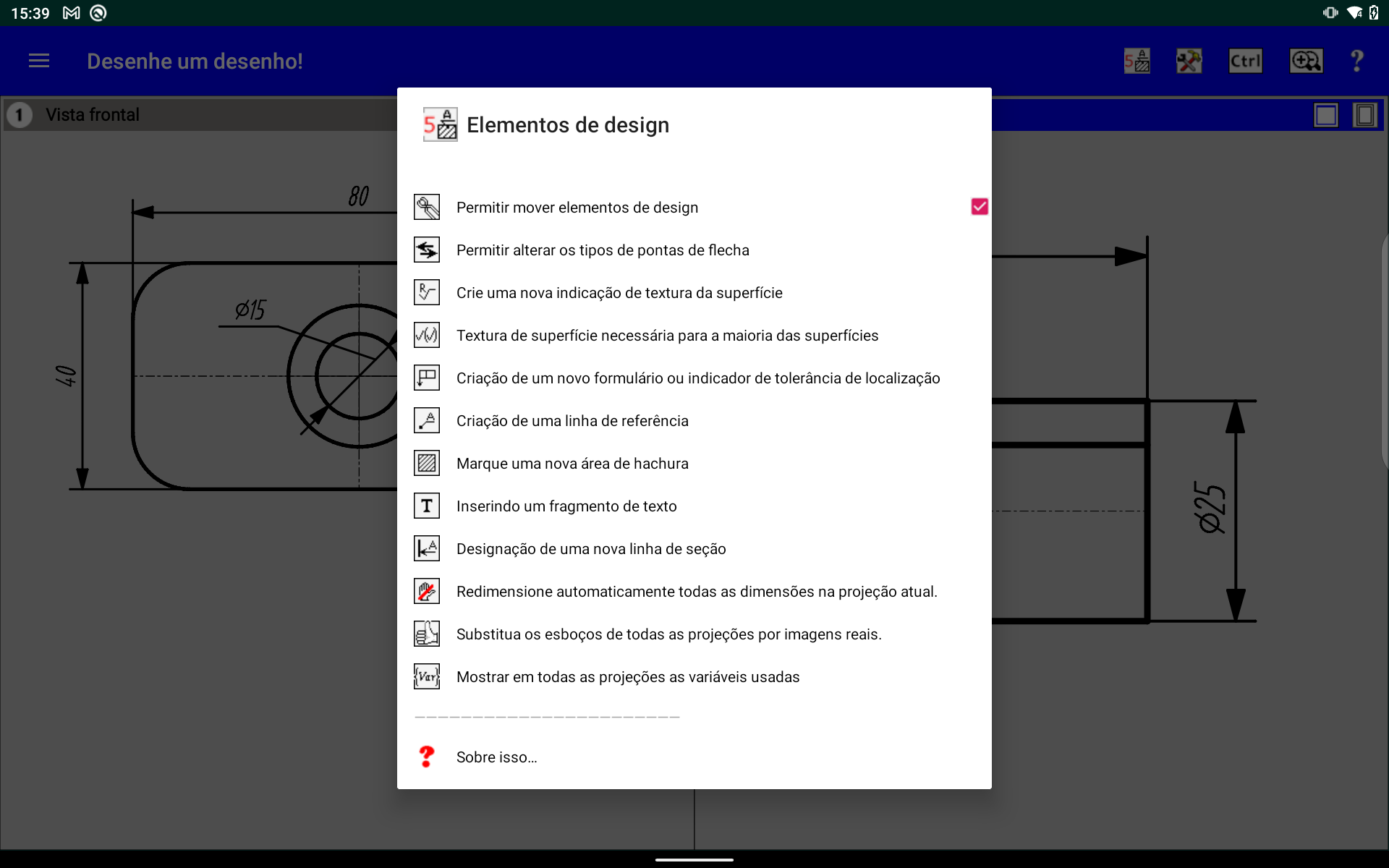 15:39

Desenhe um desenho!

Ctrl

?

1 Vista frontal

80

Ø15

40

Ø25

Elementos de design

Permitir mover elementos de design

Permitir alterar os tipos de pontas de flecha

Crie uma nova indicação de textura da superfície

Textura de superfície necessária para a maioria das superfícies

Criação de um novo formulário ou indicador de tolerância de localização

Criação de uma linha de referência

Marque uma nova área de hachura

Inserindo um fragmento de texto

Designação de uma nova linha de seção

Redimensione automaticamente todas as dimensões na projeção atual.

Substitua os esboços de todas as projeções por imagens reais.

Mostrar em todas as projeções as variáveis usadas

Sobre isso...