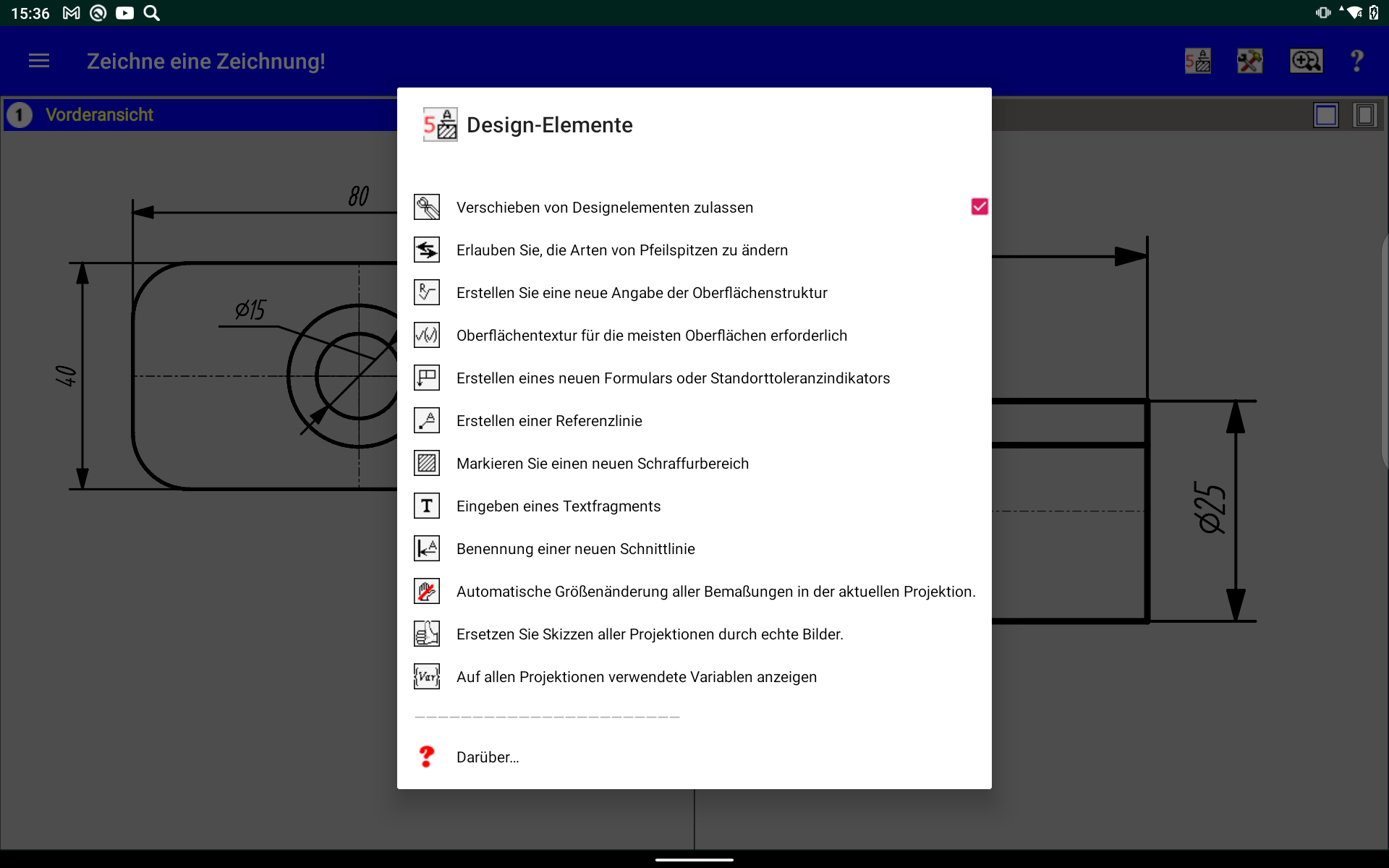 15:36

Zeichne eine Zeichnung!

1 Vorderansicht

80

Ø15

40

Ø25

Design-Elemente

Verschieben von Designelementen zulassen

Erlauben Sie, die Arten von Pfeilspitzen zu ändern

Erstellen Sie eine neue Angabe der Oberflächenstruktur

Oberflächentextur für die meisten Oberflächen erforderlich

Erstellen eines neuen Formulars oder Standorttoleranzindikators

Erstellen einer Referenzlinie

Markieren Sie einen neuen Schraffurbereich

Eingeben eines Textfragments

Benennung einer neuen Schnittlinie

Automatische Größenänderung aller Bemaßungen in der aktuellen Projektion.

Ersetzen Sie Skizzen aller Projektionen durch echte Bilder.

Auf allen Projektionen verwendete Variablen anzeigen

Darüber...