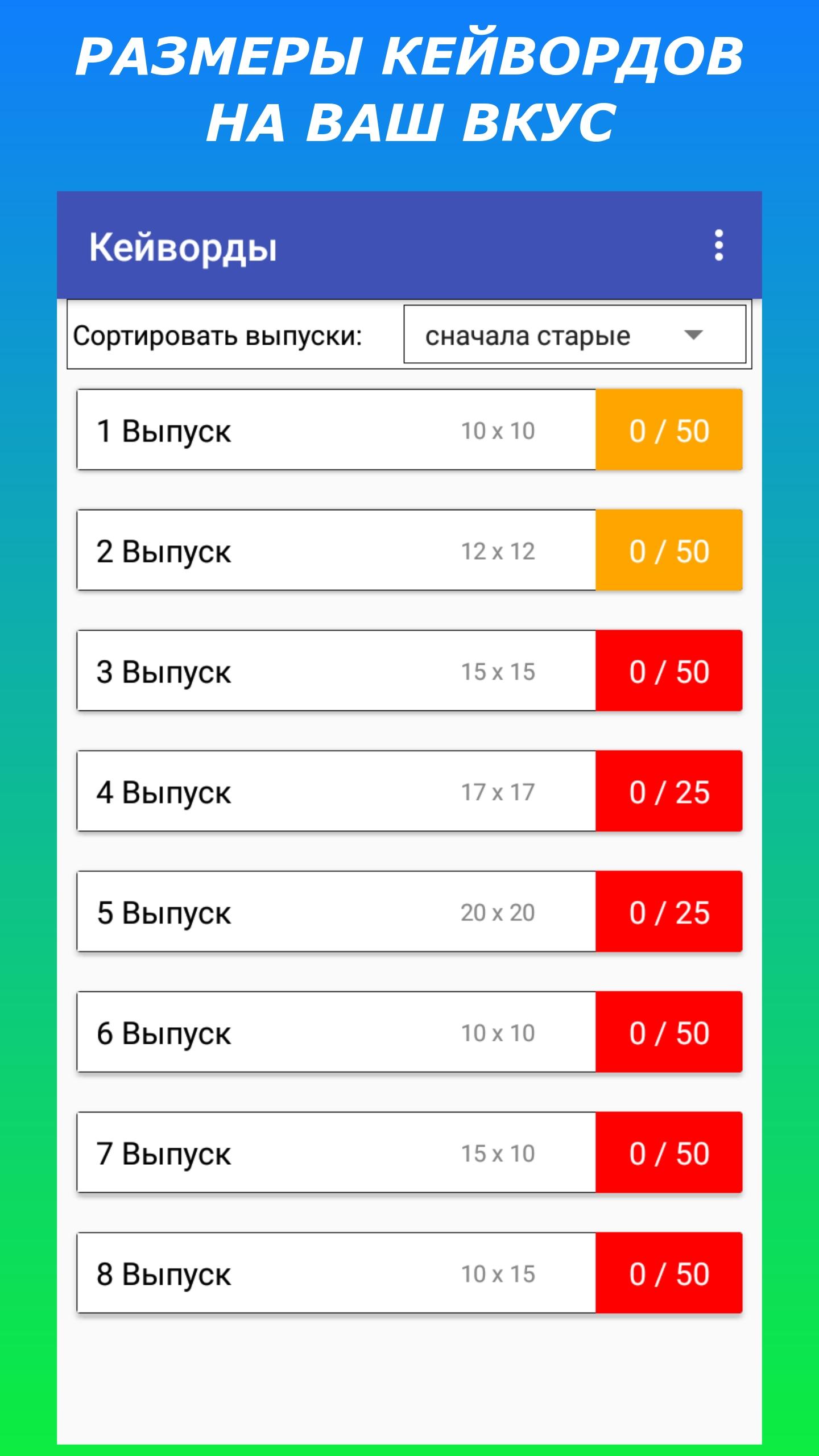 РАЗМЕРЫ КЕЙВОРДОВ НА ВАШ ВКУС

Кейворды

Сортировать выпуски: сначала старые

1 Выпуск 10 x 10 0 / 50

2 Выпуск 12 x 12 0 / 50

3 Выпуск 15 x 15 0 / 50

4 Выпуск 17 x 17 0 / 25

5 Выпуск 20 x 20 0 / 25

6 Выпуск 10 x 10 0 / 50

7 Выпуск 15 x 10 0 / 50

8 Выпуск 10 x 15 0 / 50