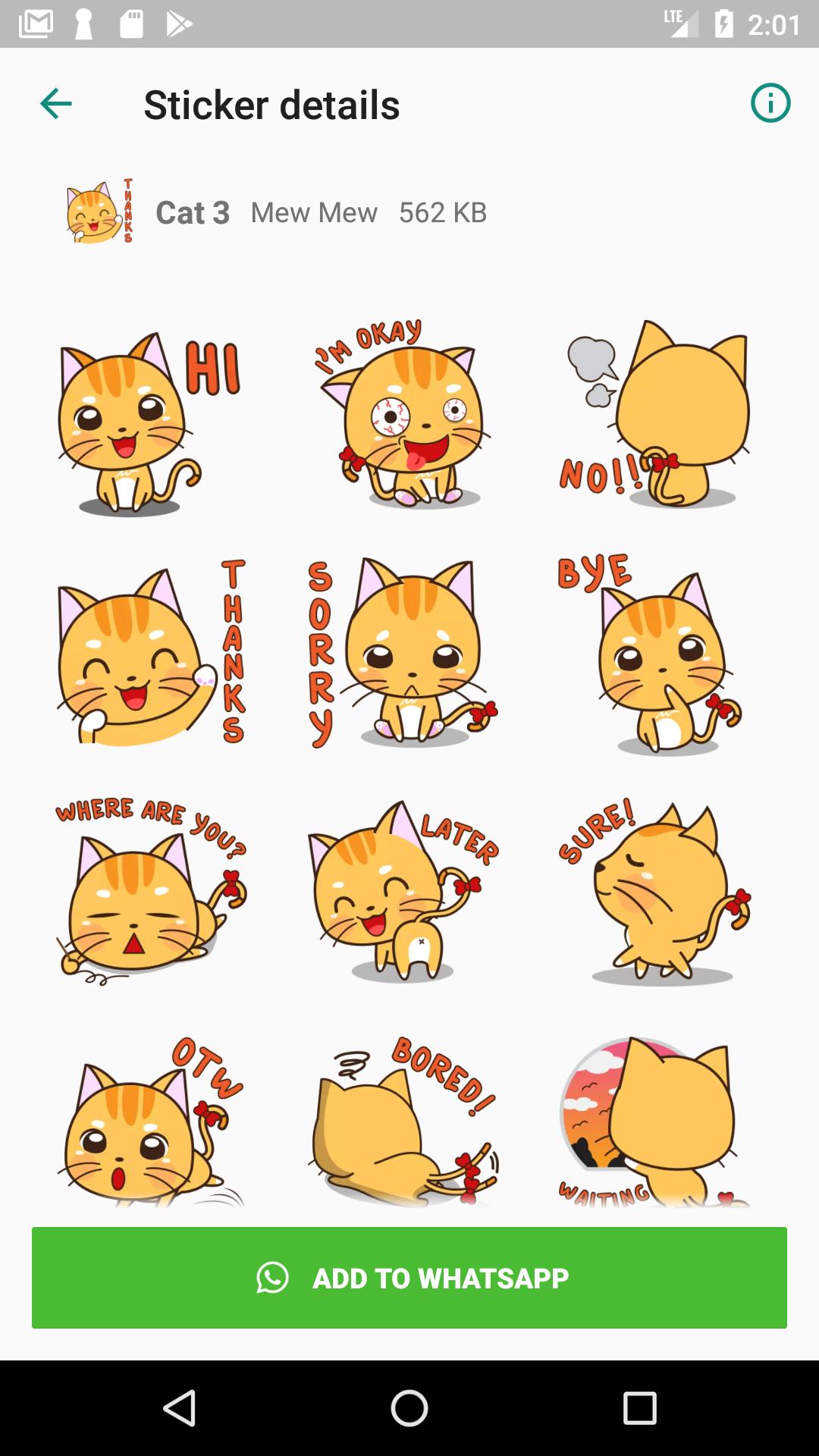 LTE 2:01

Sticker details

THANKS

Cat 3 Mew Mew 562 KB

HI

I'M OKAY

NO!!

THANKS

SORRY

BYE

WHERE ARE YOU?

LATER

SURE!

OTW

BORED!

WAITING

ADD TO WHATSAPP