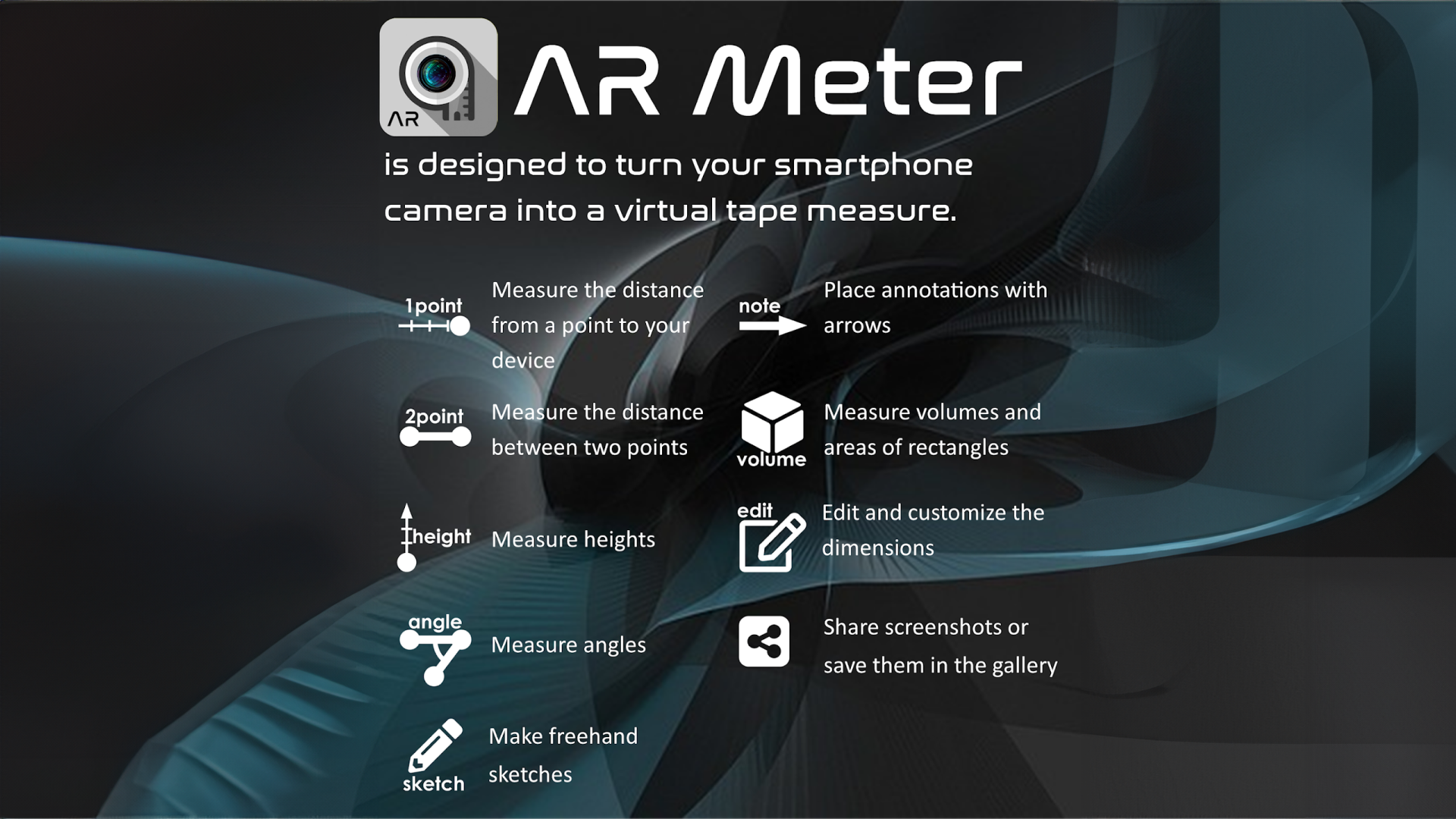 AR

AR Meter

is designed to turn your smartphone camera into a virtual tape measure.

1point
Measure the distance from a point to your device

2point
Measure the distance between two points

height
Measure heights

angle
Measure angles

sketch
Make freehand sketches

note
Place annotations with arrows

volume
Measure volumes and areas of rectangles

edit
Edit and customize the dimensions

Share screenshots or save them in the gallery