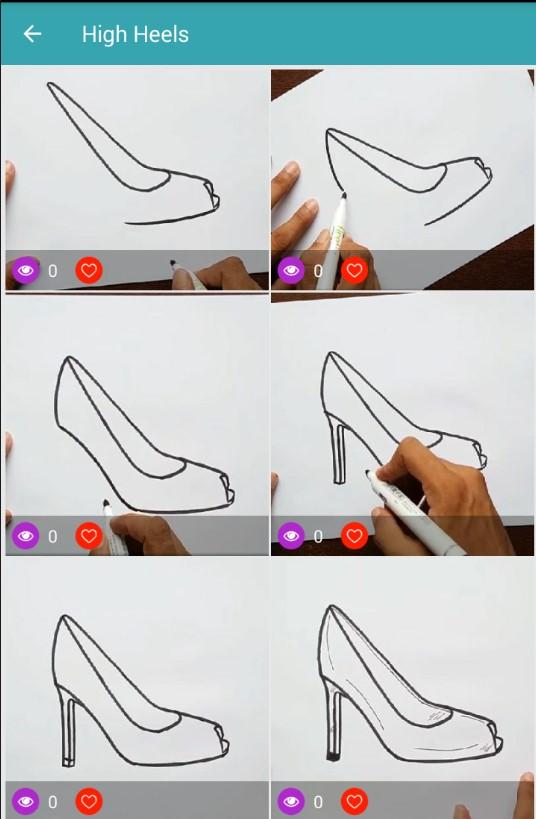 High Heels

0

0

0

0

0

0