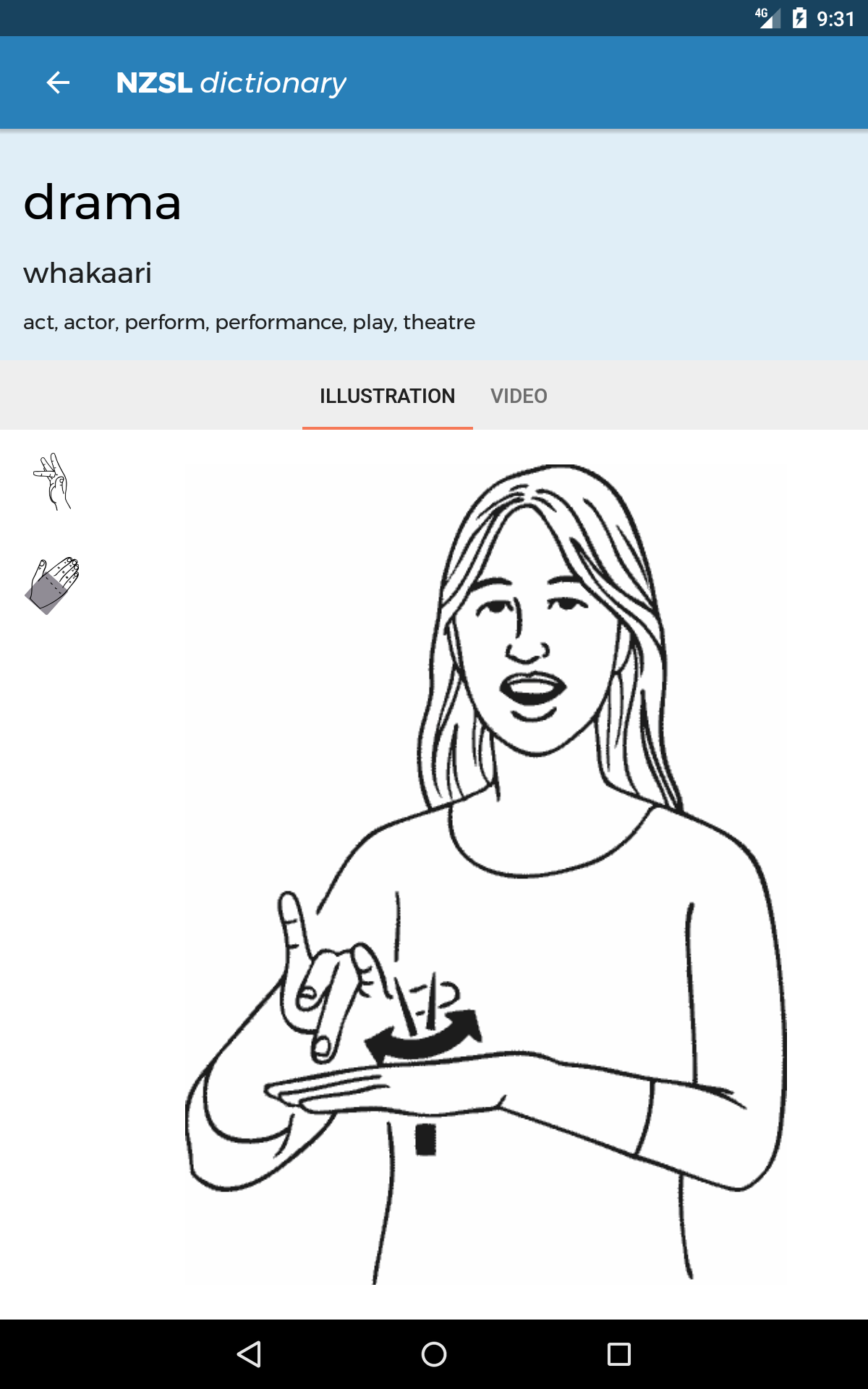 4G 9:31

NZSL dictionary

drama

whakaari

act, actor, perform, performance, play, theatre

ILLUSTRATION VIDEO