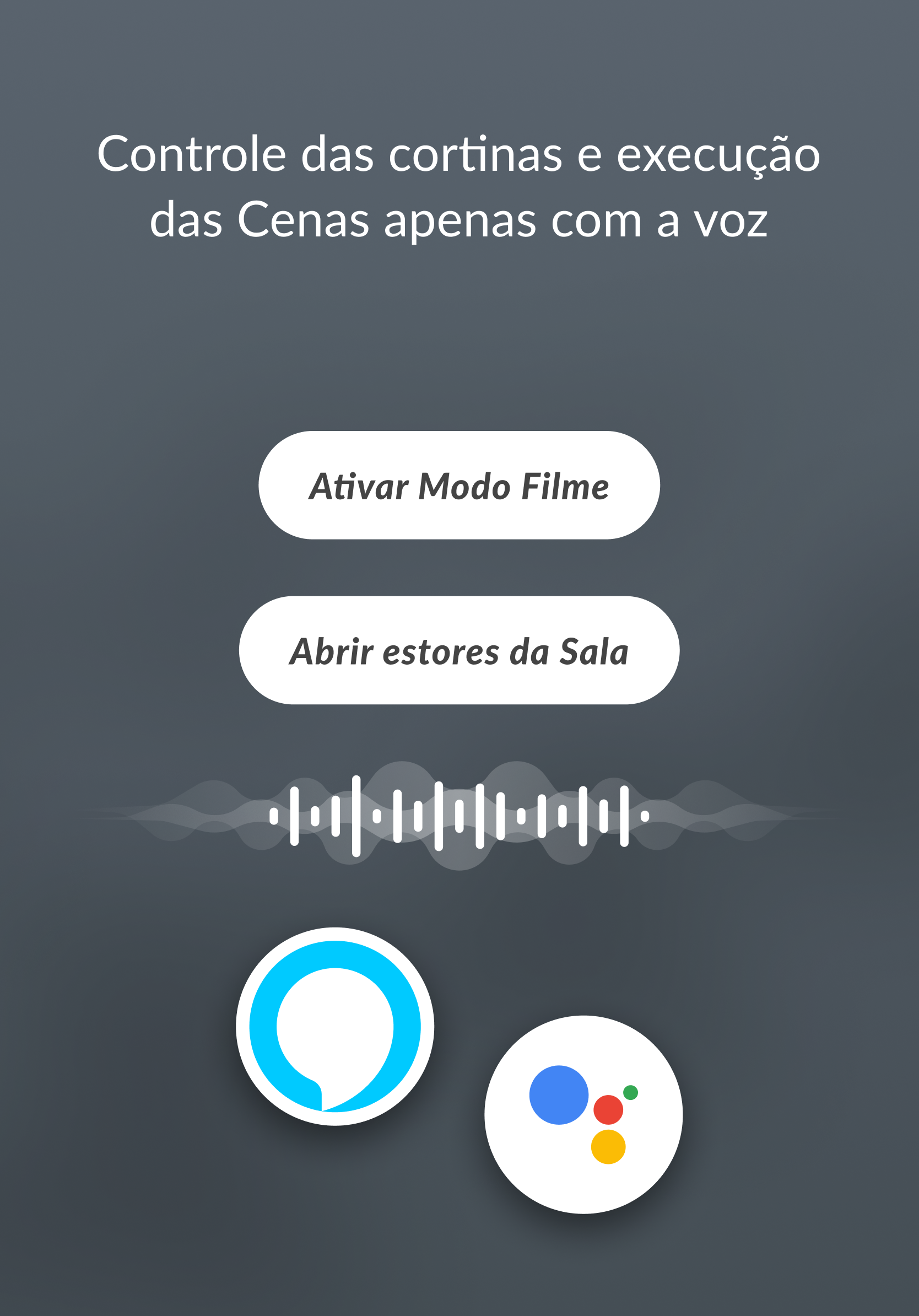 Controle das cortinas e execução das Cenas apenas com a voz

Ativar Modo Filme

Abrir estores da Sala