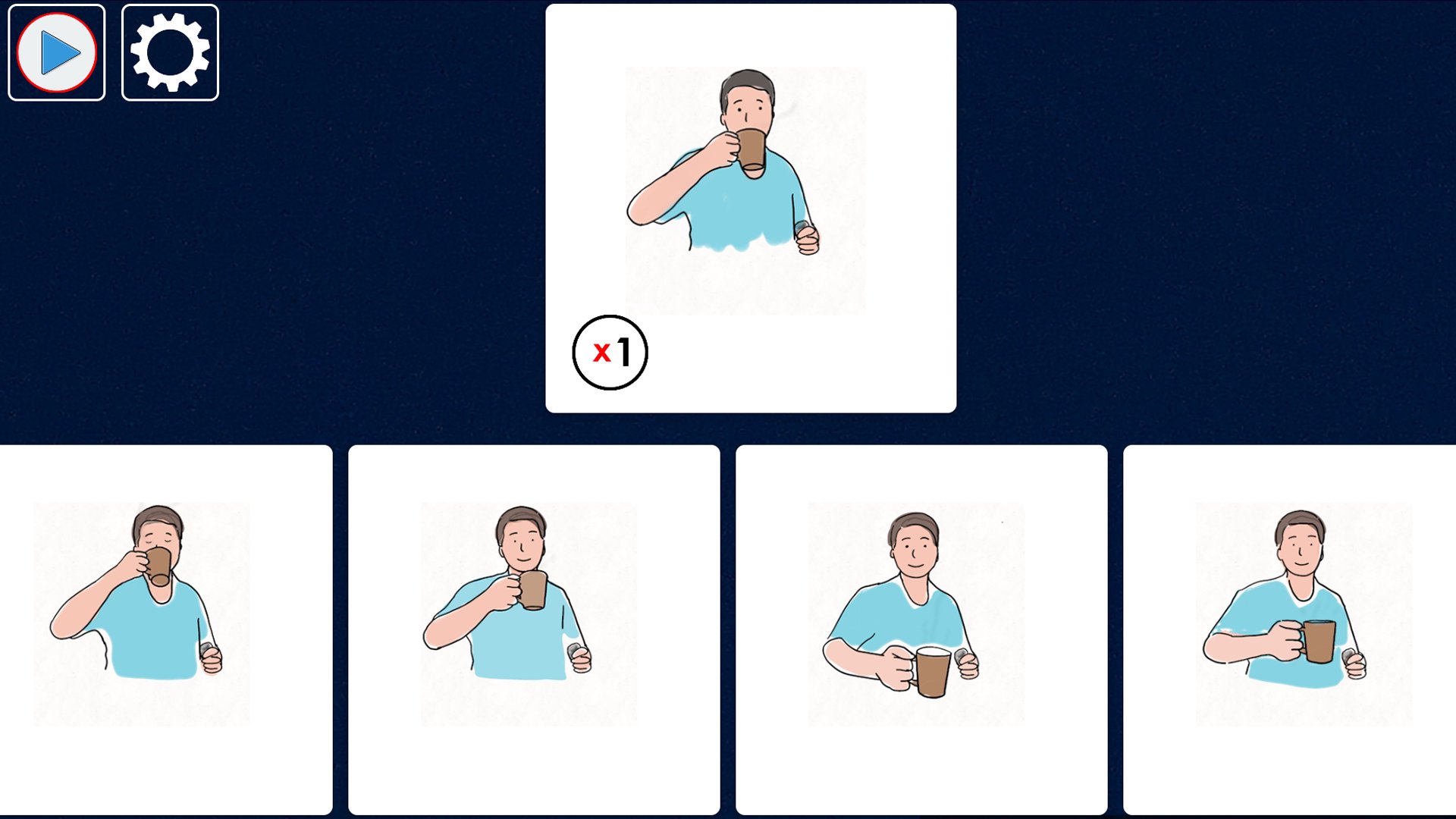 x1