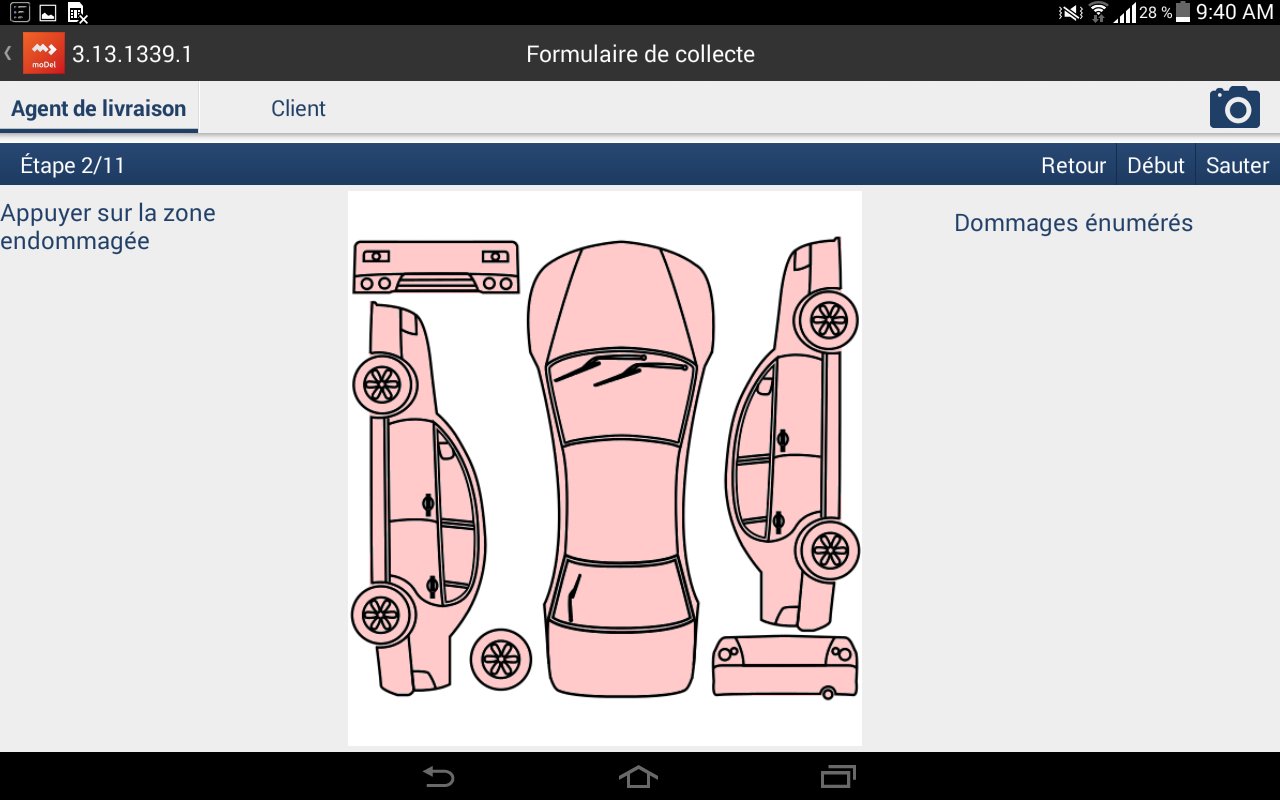 28 % 9:40 AM

moDel 3.13.1339.1

Formulaire de collecte

Agent de livraison

Client

Étape 2/11

Retour

Début

Sauter

Appuyer sur la zone endommagée

Dommages énumérés