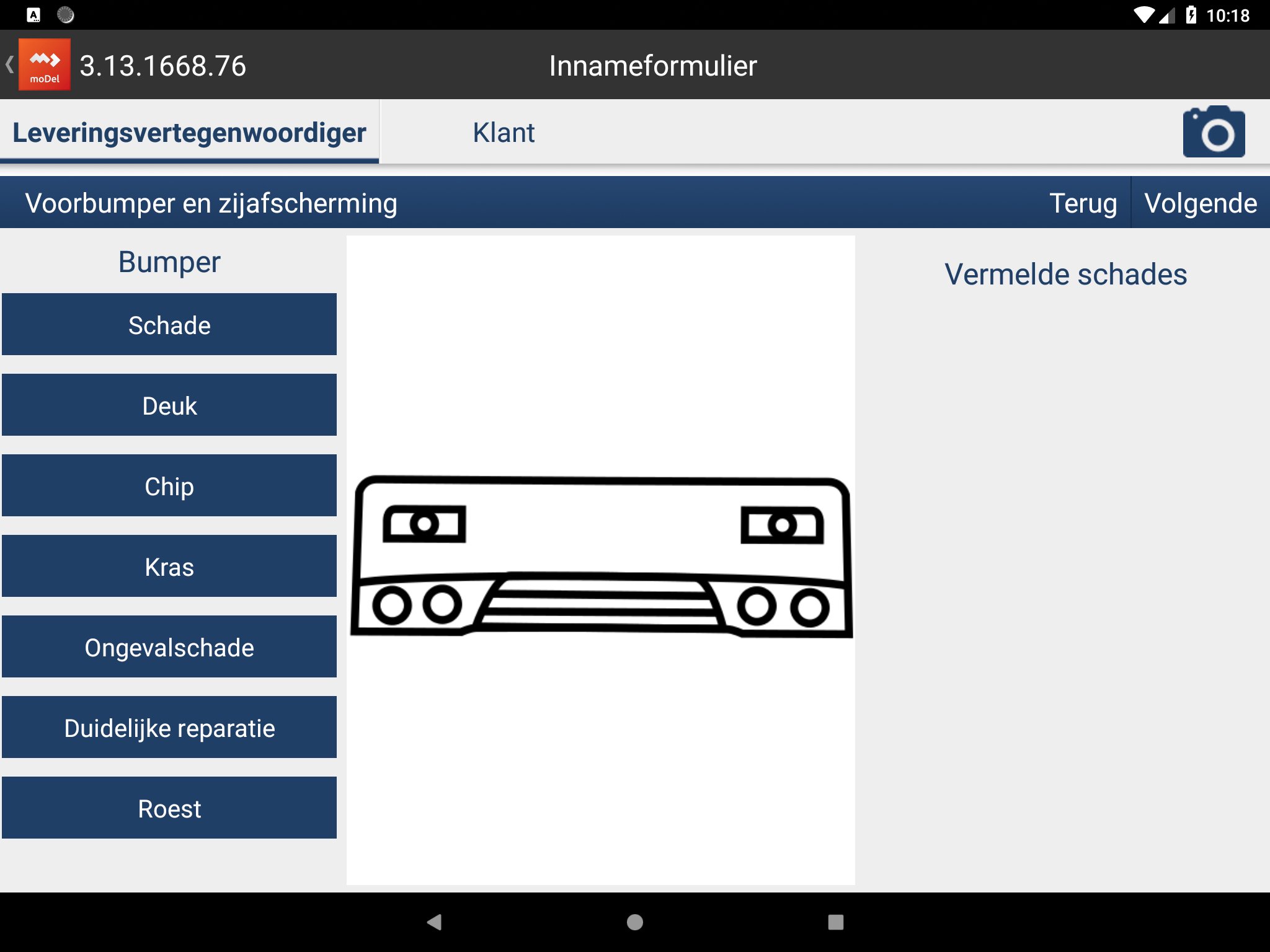 10:18

moDel 3.13.1668.76 Innameformulier

Leveringsvertegenwoordiger Klant

Voorbumper en zijafscherming Terug Volgende

Bumper

Schade

Deuk

Chip

Kras

Ongevalschade

Duidelijke reparatie

Roest

Vermelde schades