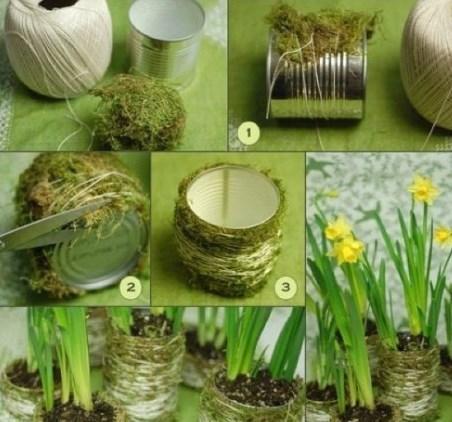 1

2

3