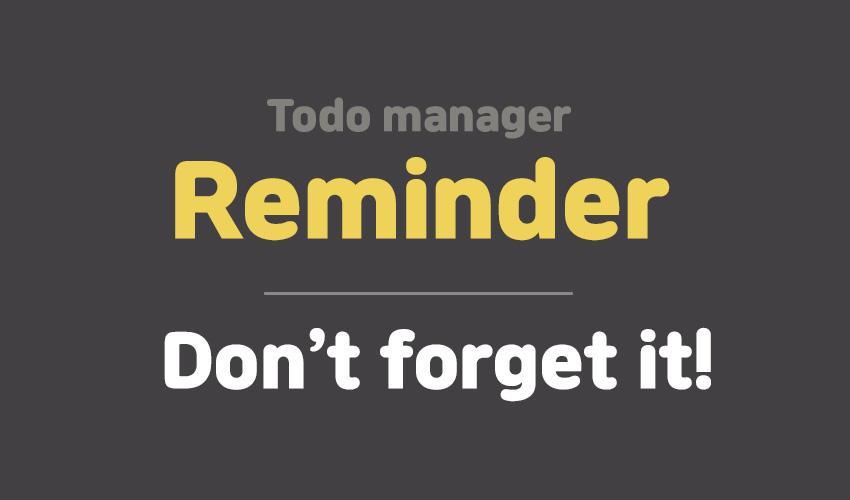 Todo manager
Reminder

Don’t forget it!