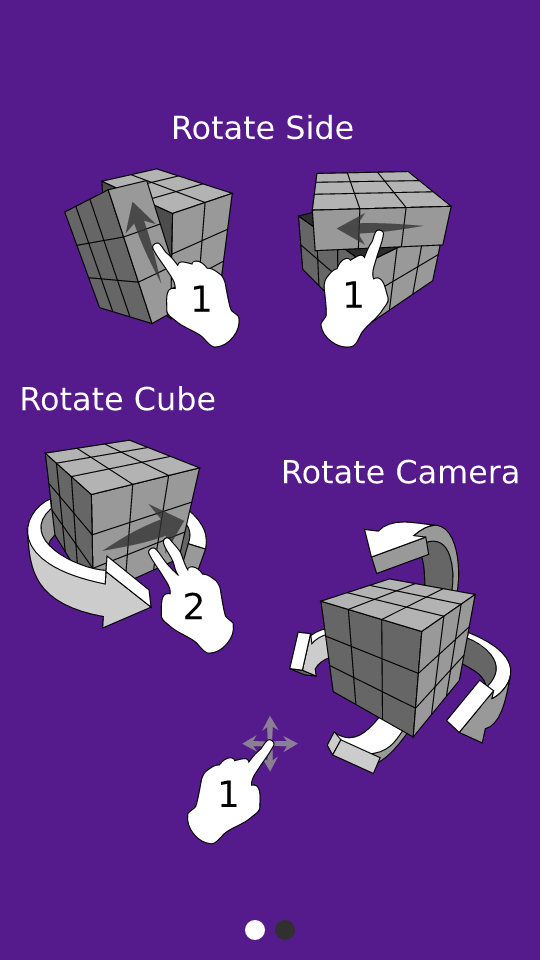 Rotate Side

1

1

Rotate Cube

2

Rotate Camera

1