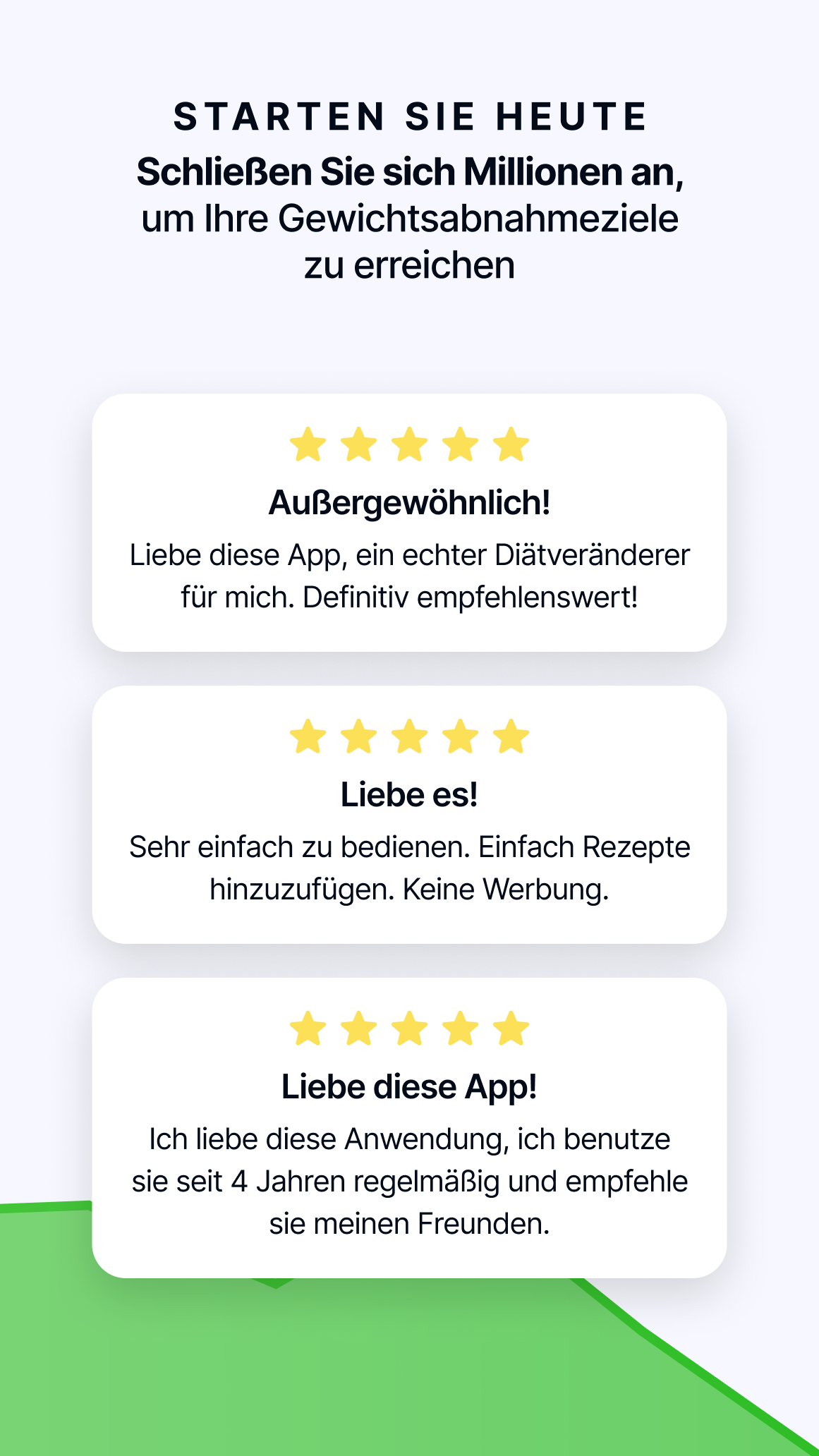 STARTEN SIE HEUTE

Schließen Sie sich Millionen an, um Ihre Gewichtsabnahmeziele zu erreichen

Außergewöhnlich!

Liebe diese App, ein echter Diätveränderer für mich. Definitiv empfehlenswert!

Liebe es!

Sehr einfach zu bedienen. Einfach Rezepte hinzuzufügen. Keine Werbung.

Liebe diese App!

Ich liebe diese Anwendung, ich benutze sie seit 4 Jahren regelmäßig und empfehle sie meinen Freunden.