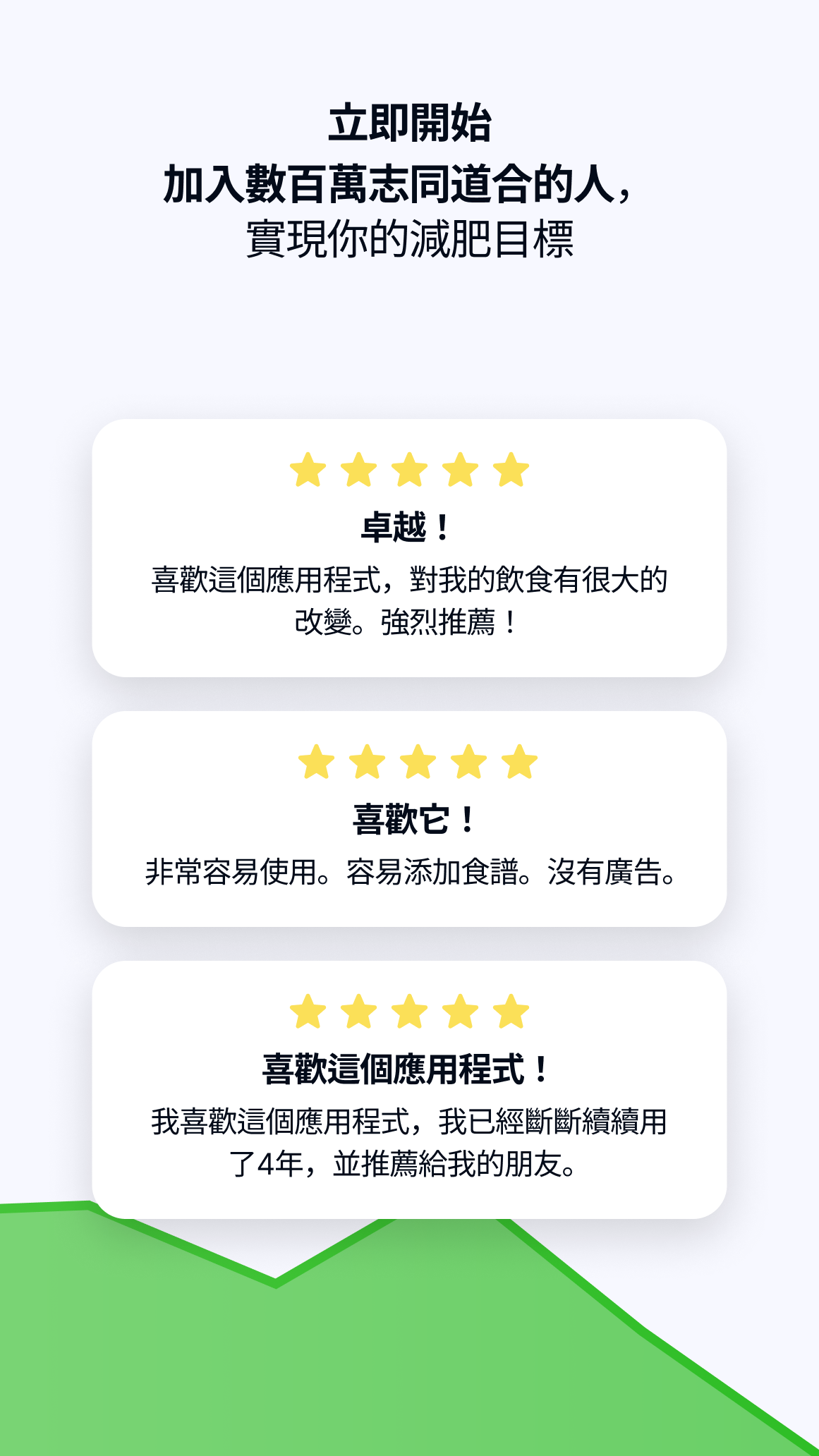 立即開始
加入數百萬志同道合的人，
實現你的減肥目標

卓越！
喜歡這個應用程式，對我的飲食有很大的改變。強烈推薦！

喜歡它！
非常容易使用。容易添加食譜。沒有廣告。

喜歡這個應用程式！
我喜歡這個應用程式，我已經斷斷續續用了4年，並推薦給我的朋友。