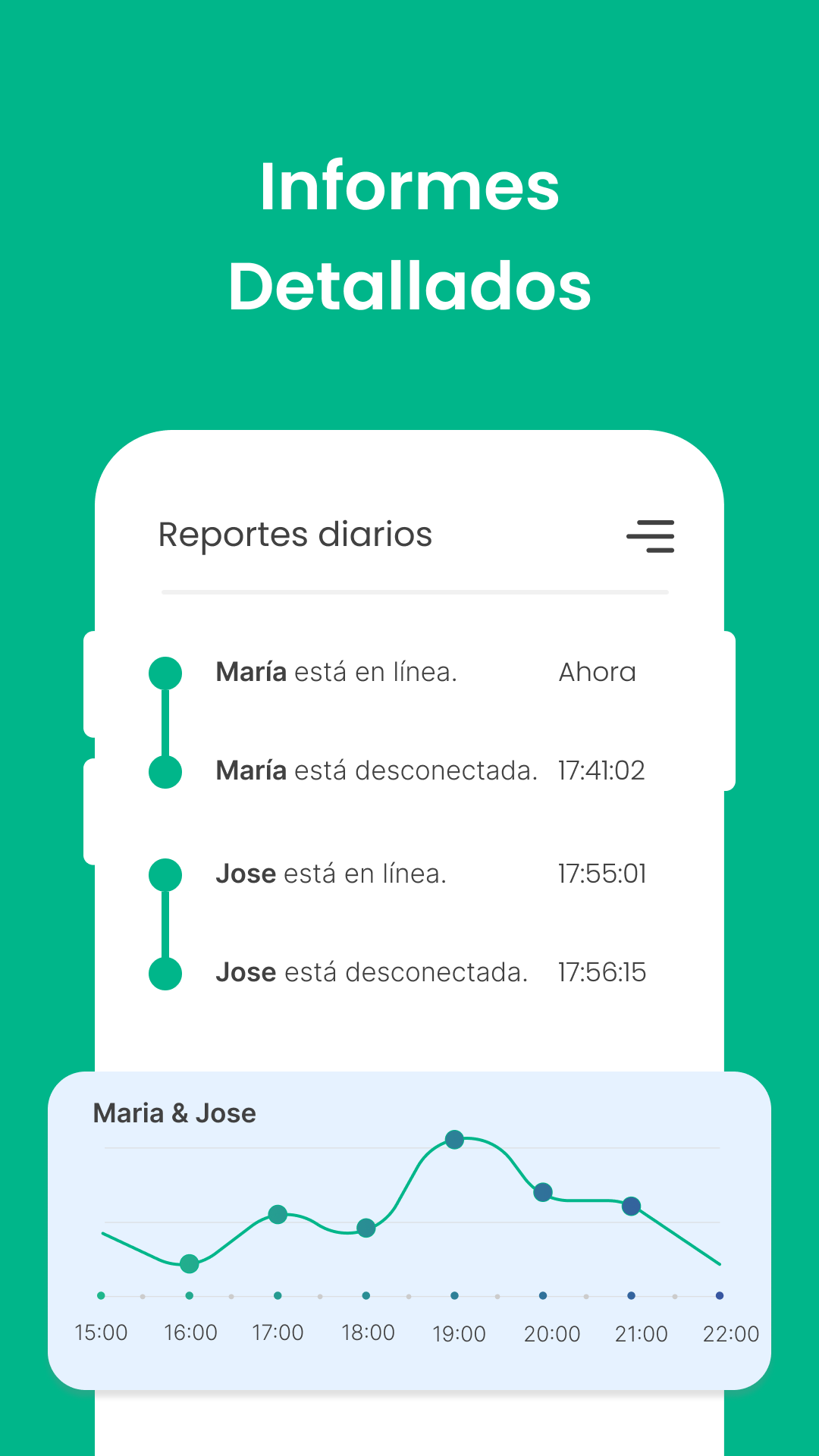 Informes Detallados

Reportes diarios

María está en línea. Ahora

María está desconectada. 17:41:02

Jose está en línea. 17:55:01

Jose está desconectada. 17:56:15

Maria & Jose

15:00 16:00 17:00 18:00 19:00 20:00 21:00 22:00