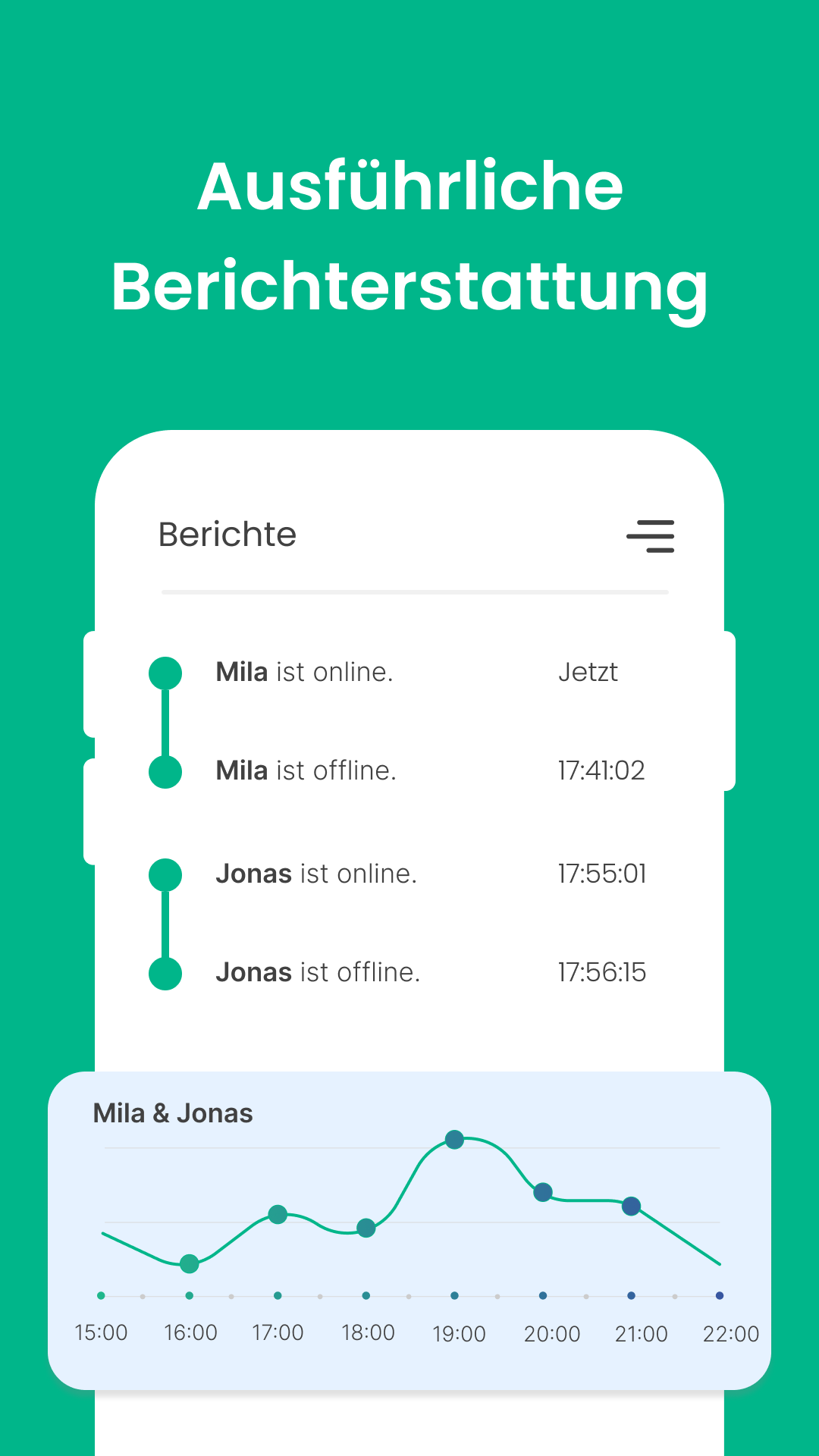 Ausführliche Berichterstattung

Berichte

Mila ist online. Jetzt

Mila ist offline. 17:41:02

Jonas ist online. 17:55:01

Jonas ist offline. 17:56:15

Mila & Jonas

15:00 16:00 17:00 18:00 19:00 20:00 21:00 22:00