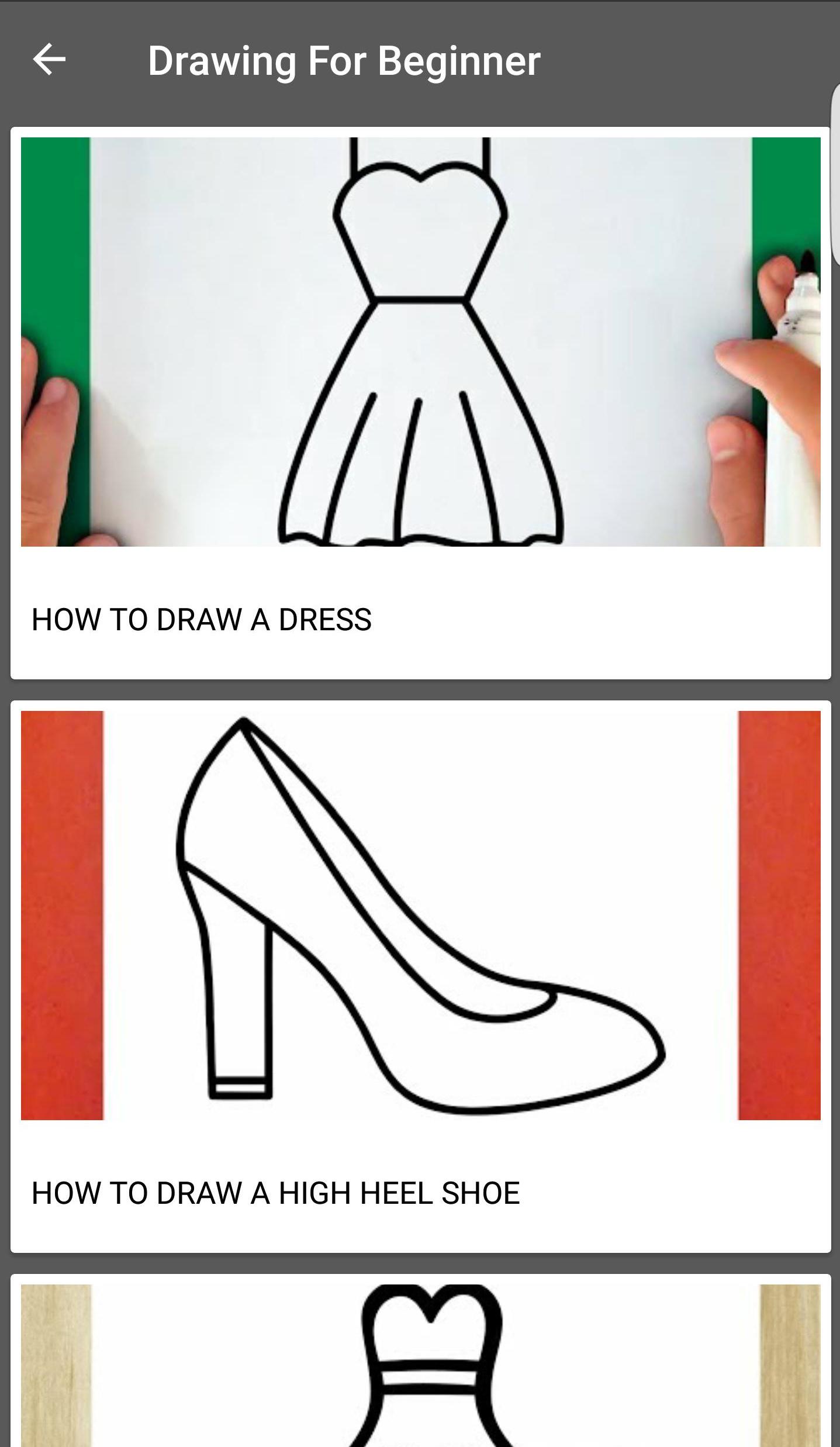 Drawing For Beginner

HOW TO DRAW A DRESS

HOW TO DRAW A HIGH HEEL SHOE