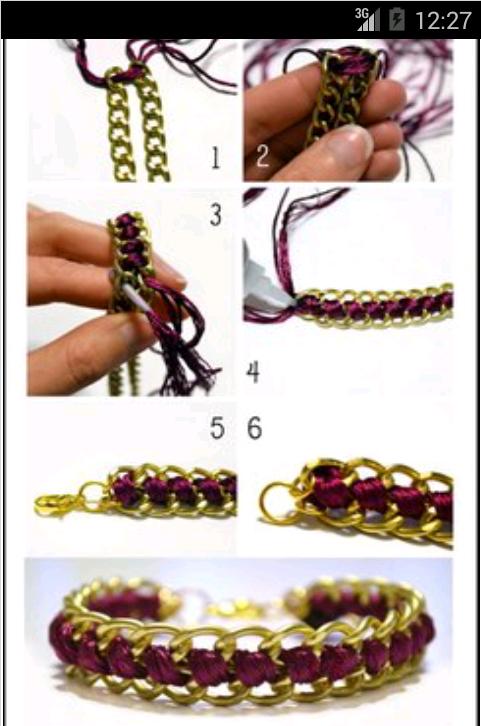 3G 12:27

1 2

3

4

5 6