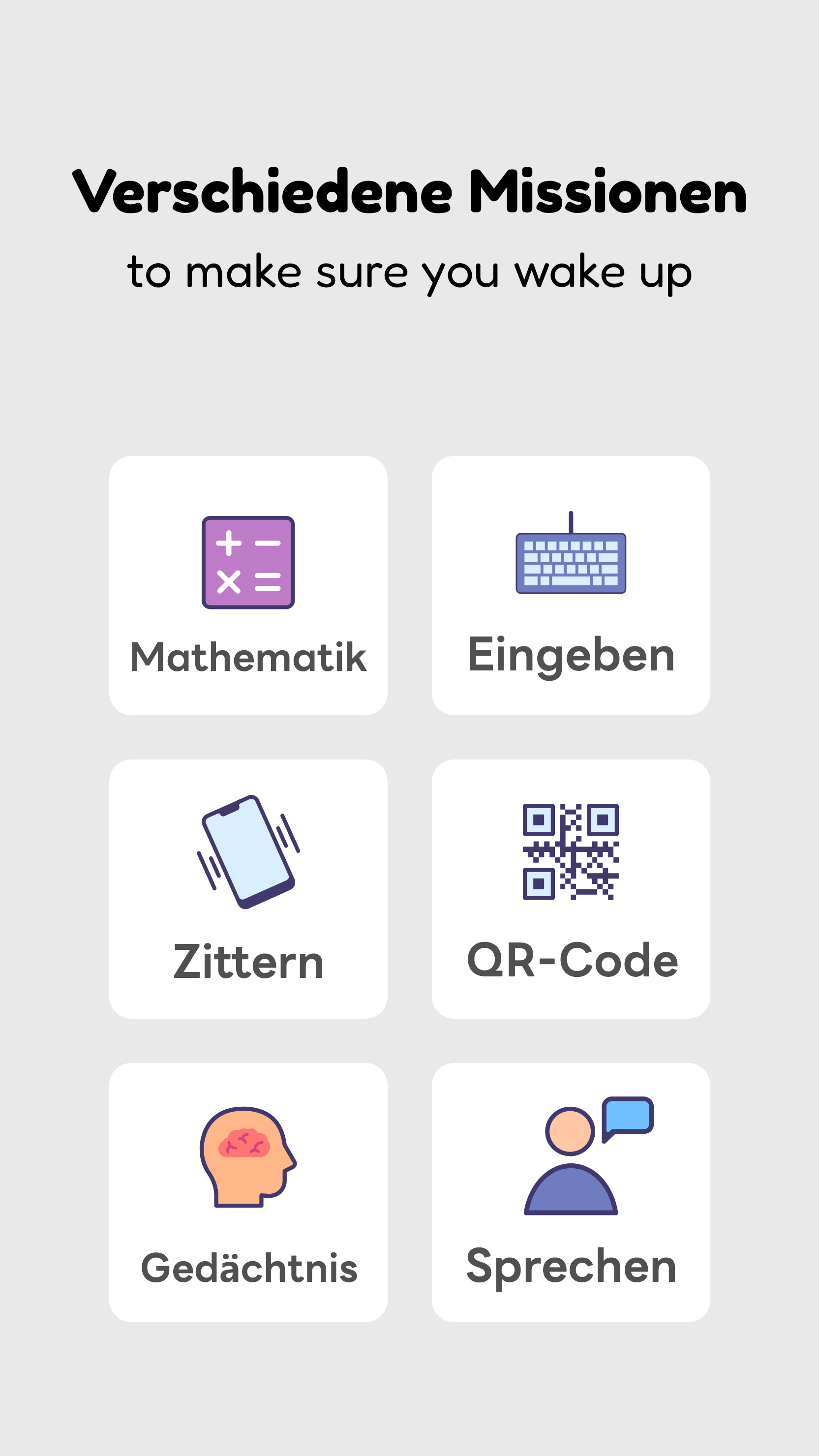 Verschiedene Missionen

to make sure you wake up

Mathematik

Eingeben

Zittern

QR-Code

Gedächtnis

Sprechen