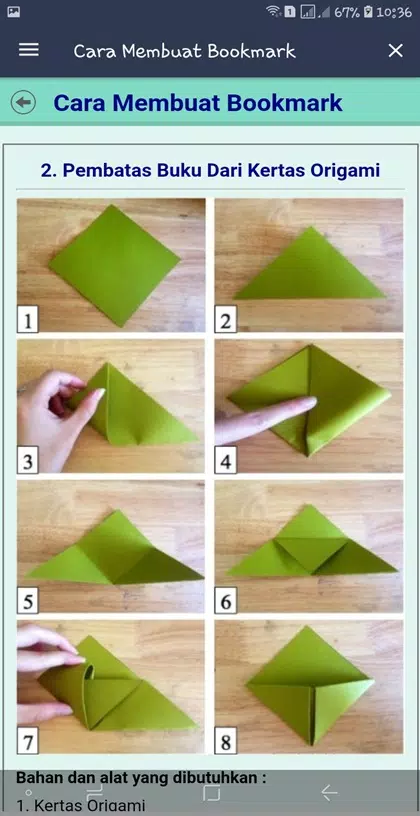 67% 10:36

Cara Membuat Bookmark

Cara Membuat Bookmark

2. Pembatas Buku Dari Kertas Origami

1

2

3

4

5

6

7

8

Bahan dan alat yang dibutuhkan :

1. Kertas Origami