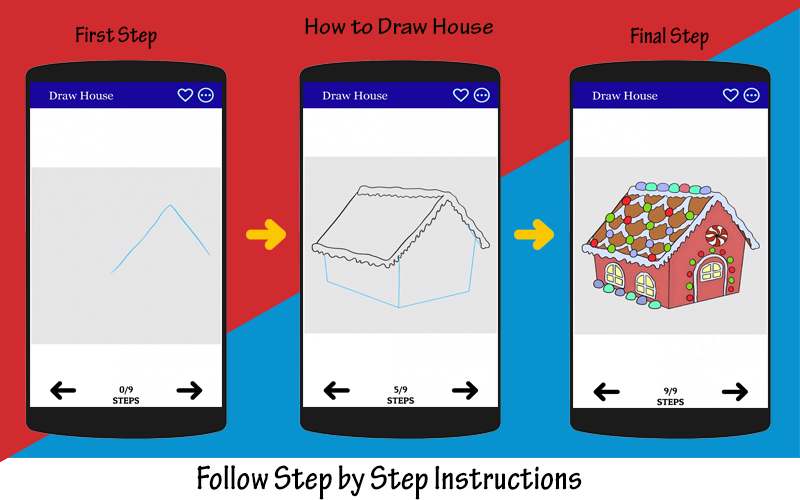 First Step

How to Draw House

Final Step

Draw House

0/9
STEPS

Draw House

5/9
STEPS

Draw House

9/9
STEPS

Follow Step by Step Instructions