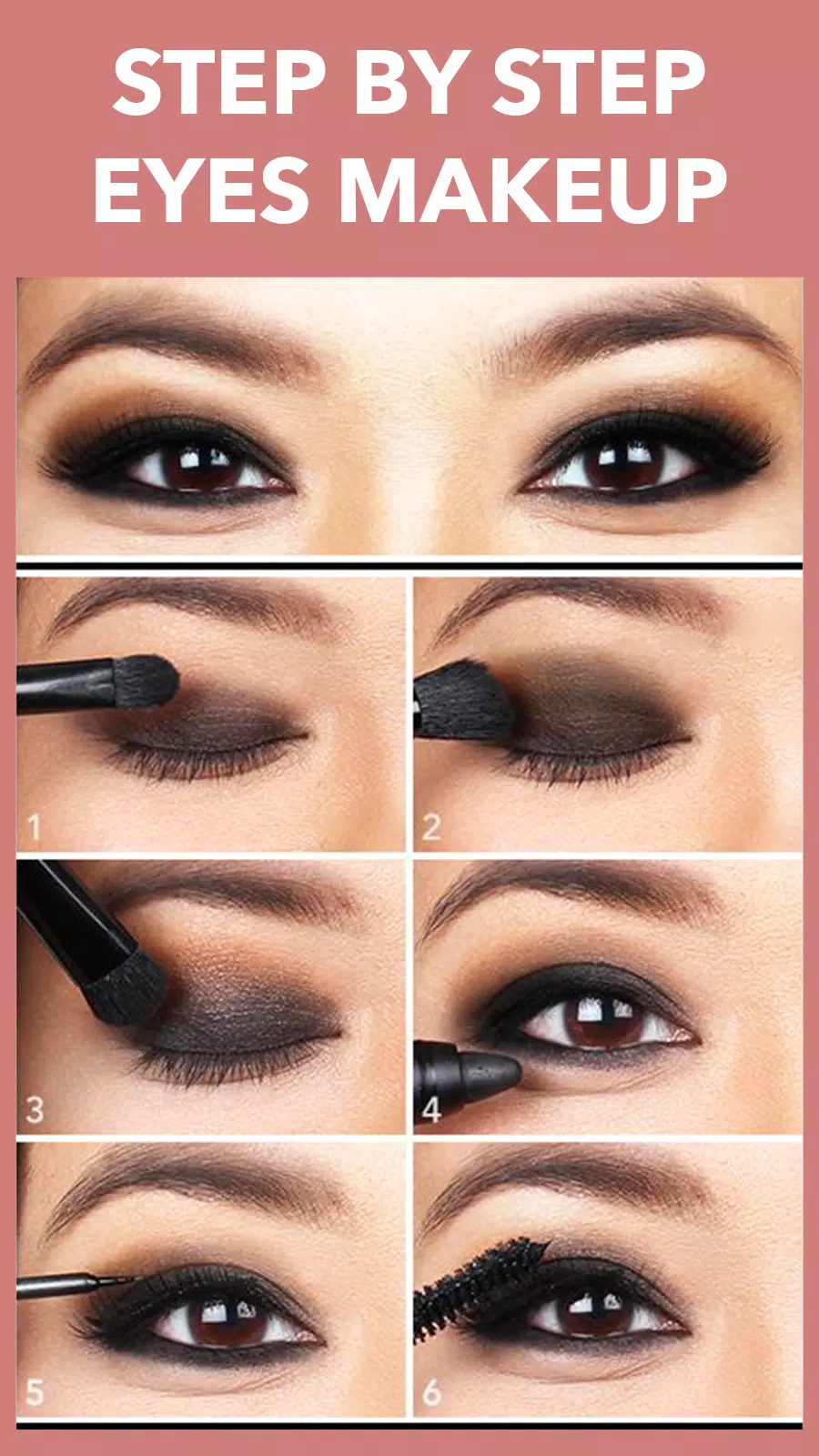 STEP BY STEP EYES MAKEUP

1

2

3

4

5

6