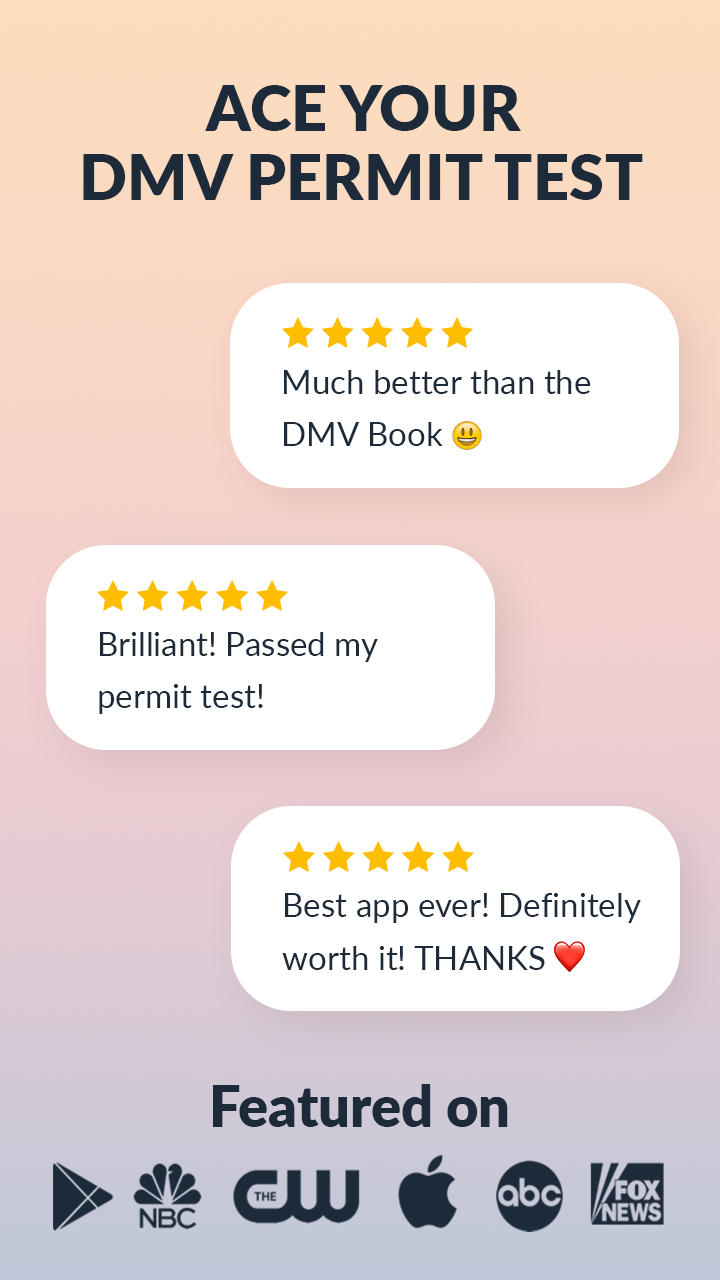 ACE YOUR
DMV PERMIT TEST

Much better than the DMV Book 😃

Brilliant! Passed my permit test!

Best app ever! Definitely worth it! THANKS ❤️

Featured on

NBC
THE CW
abc
FOX NEWS