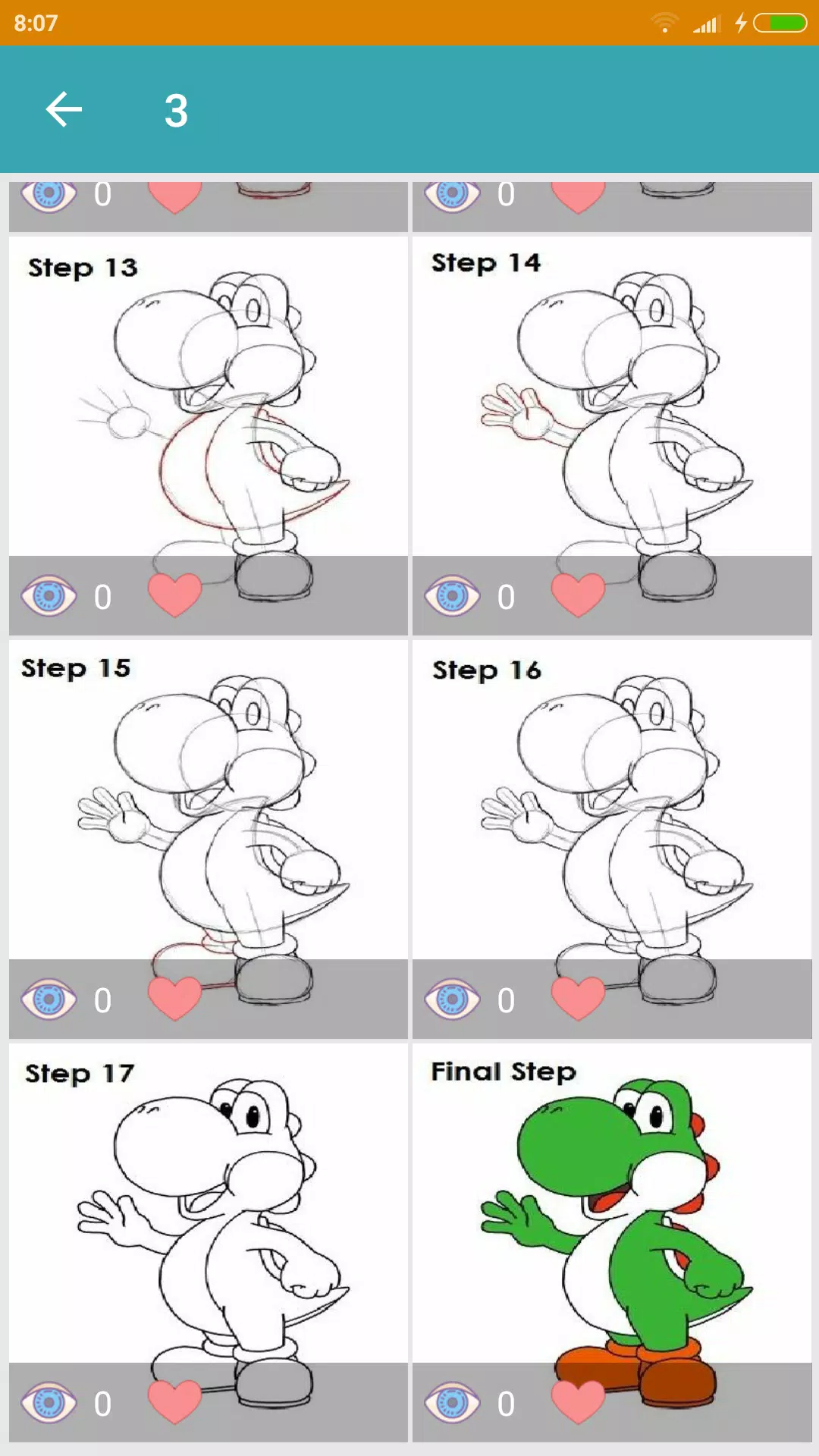 8:07

3

0

0

Step 13

0

Step 14

0

Step 15

0

Step 16

0

Step 17

0

Final Step

0