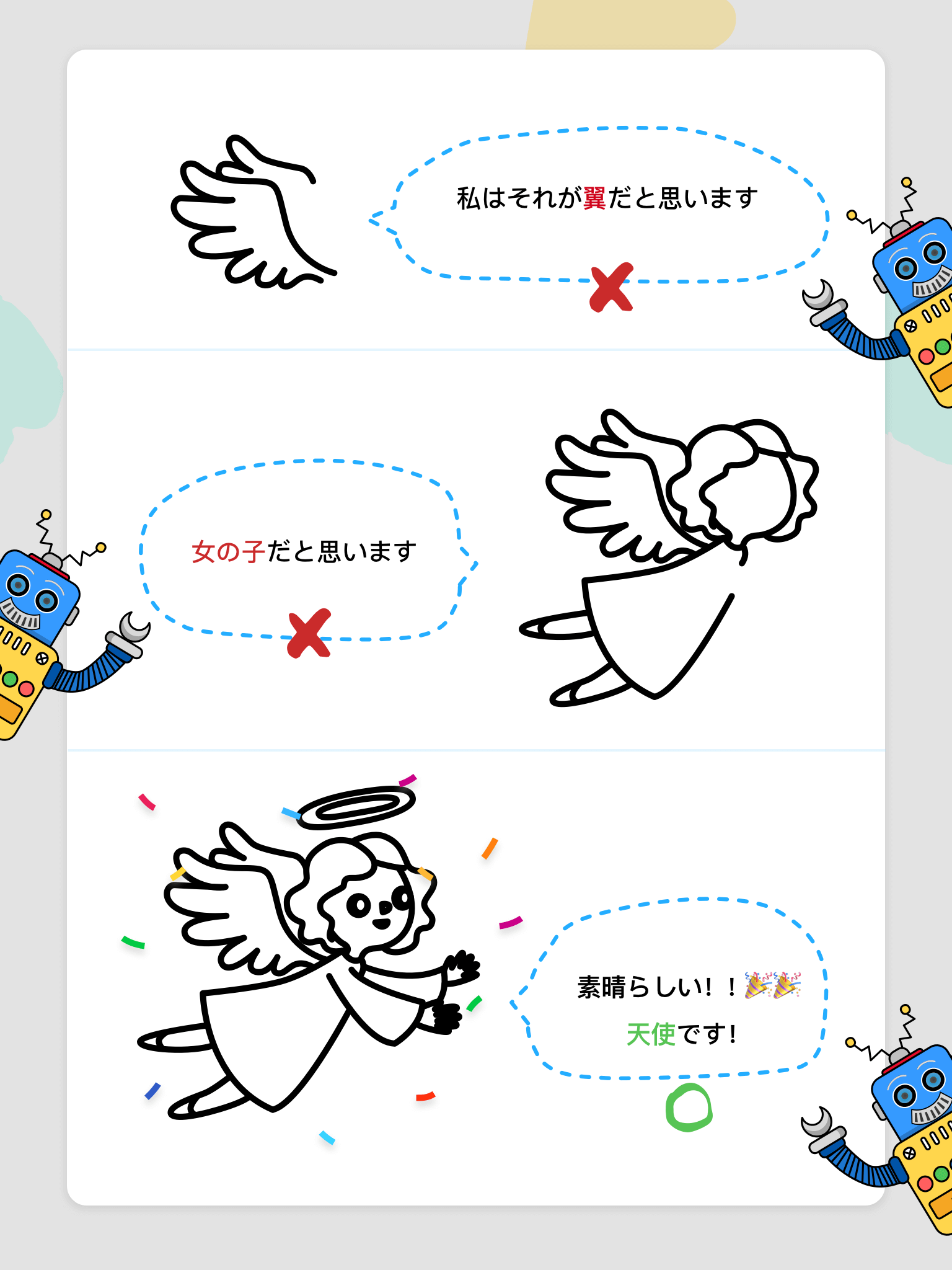 私はそれが翼だと思います

女の子だと思います

素晴らしい！！🎉🎉
天使です！