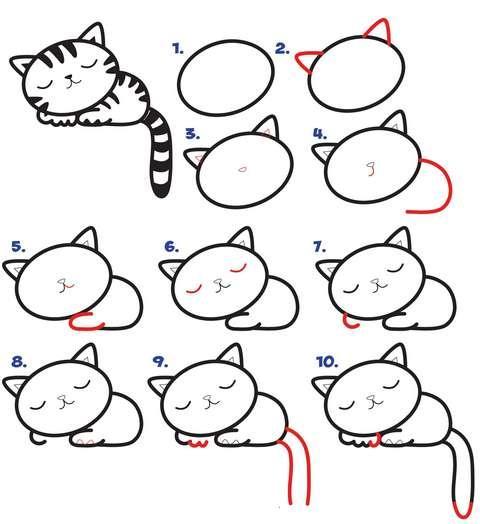 1.
2.
3.
4.
5.
6.
7.
8.
9.
10.