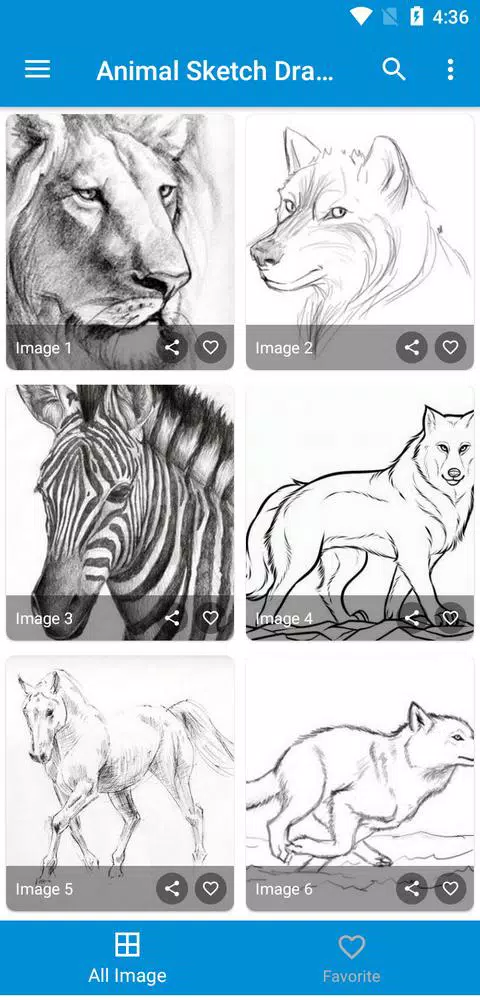 4:36

Animal Sketch Dra...

Image 1

Image 2

Image 3

Image 4

Image 5

Image 6

All Image

Favorite