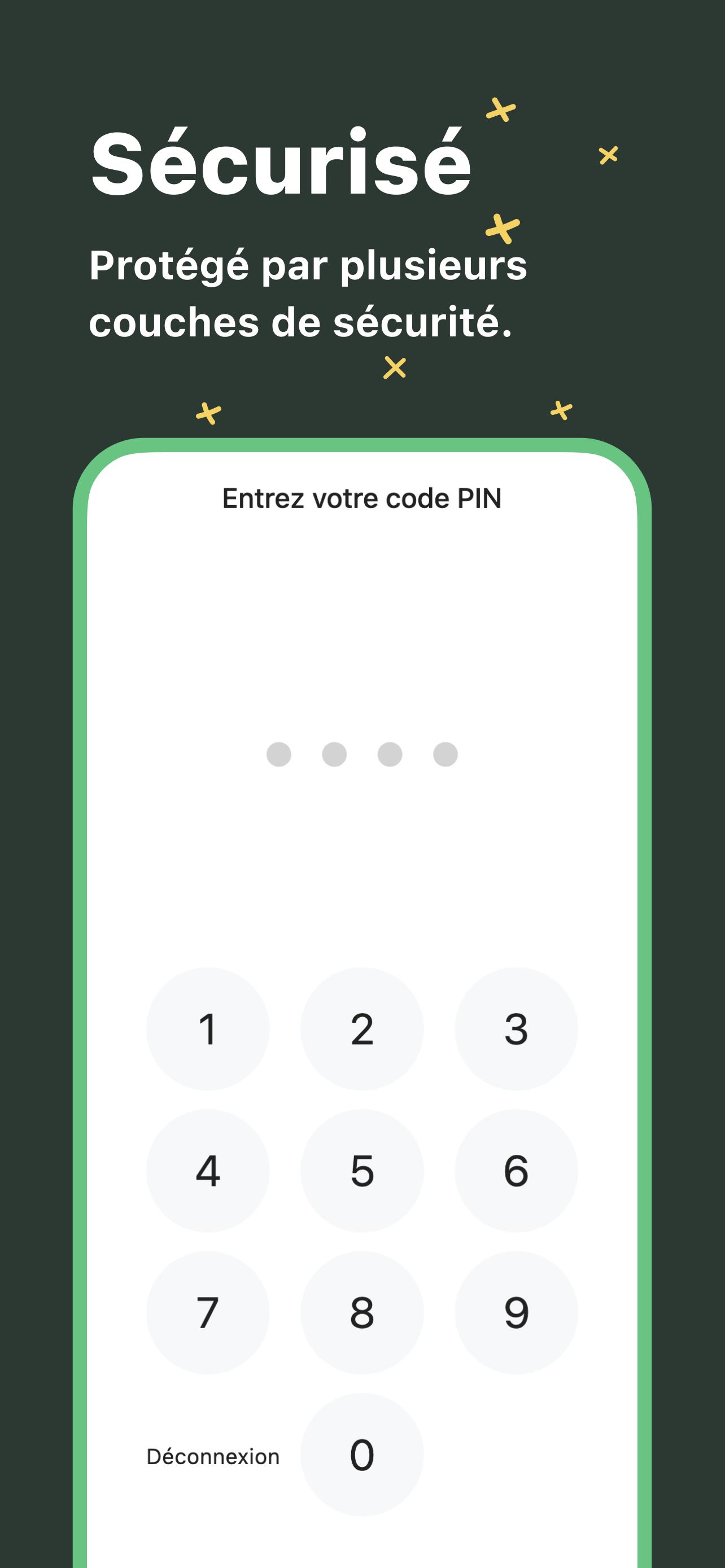 Sécurisé

Protégé par plusieurs couches de sécurité.

Entrez votre code PIN

1 2 3
4 5 6
7 8 9
Déconnexion 0