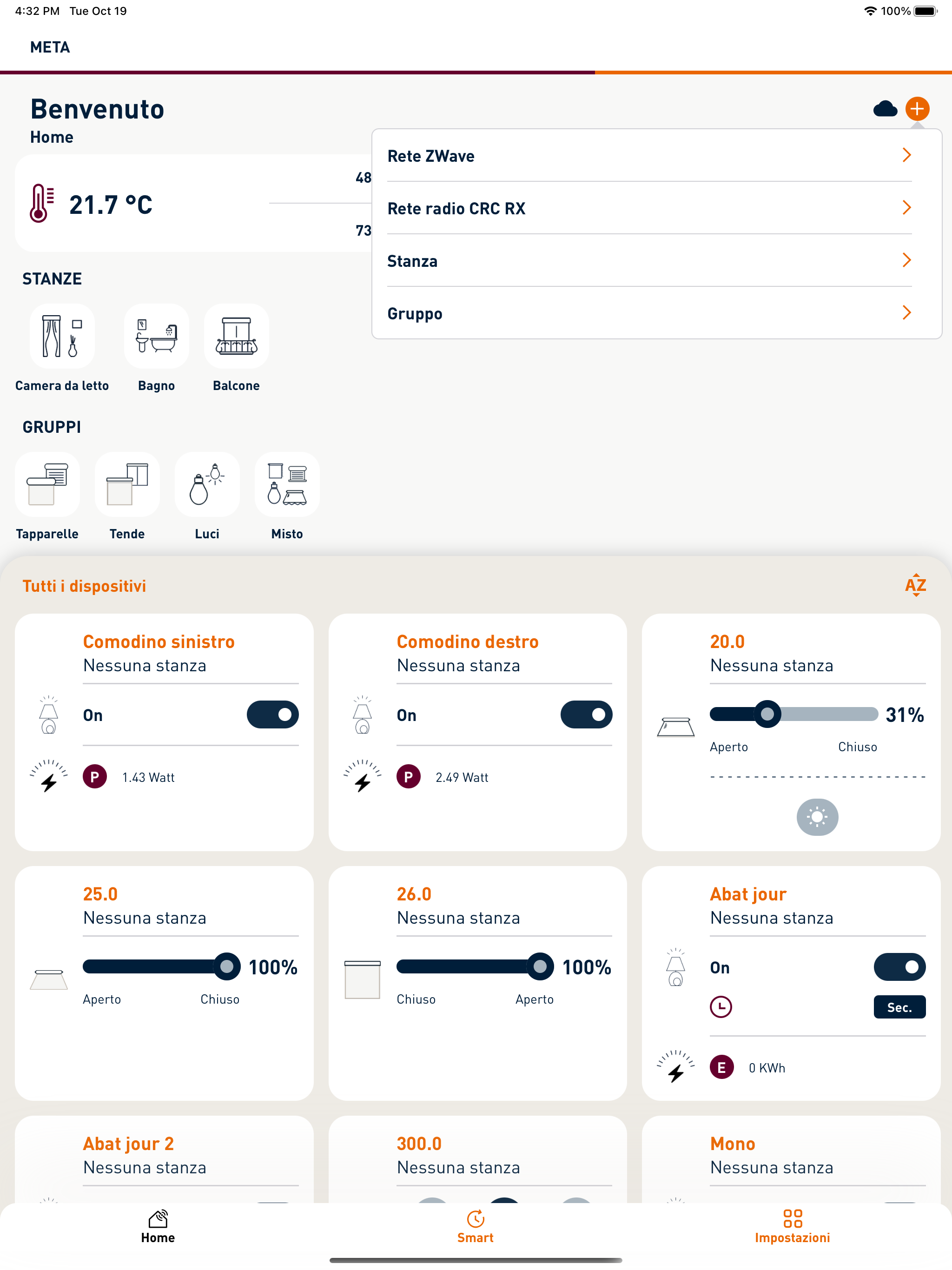 4:32 PM Tue Oct 19

100%

META

Benvenuto
Home

21.7 °C

48

73

Rete ZWave

Rete radio CRC RX

Stanza

Gruppo

STANZE

Camera da letto

Bagno

Balcone

GRUPPI

Tapparelle

Tende

Luci

Misto

Tutti i dispositivi

AZ

Comodino sinistro
Nessuna stanza

On

P 1.43 Watt

Comodino destro
Nessuna stanza

On

P 2.49 Watt

20.0
Nessuna stanza

31%

Aperto Chiuso

25.0
Nessuna stanza

100%

Aperto Chiuso

26.0
Nessuna stanza

100%

Chiuso Aperto

Abat jour
Nessuna stanza

On

Sec.

E 0 KWh

Abat jour 2
Nessuna stanza

300.0
Nessuna stanza

Mono
Nessuna stanza

Home

Smart

Impostazioni