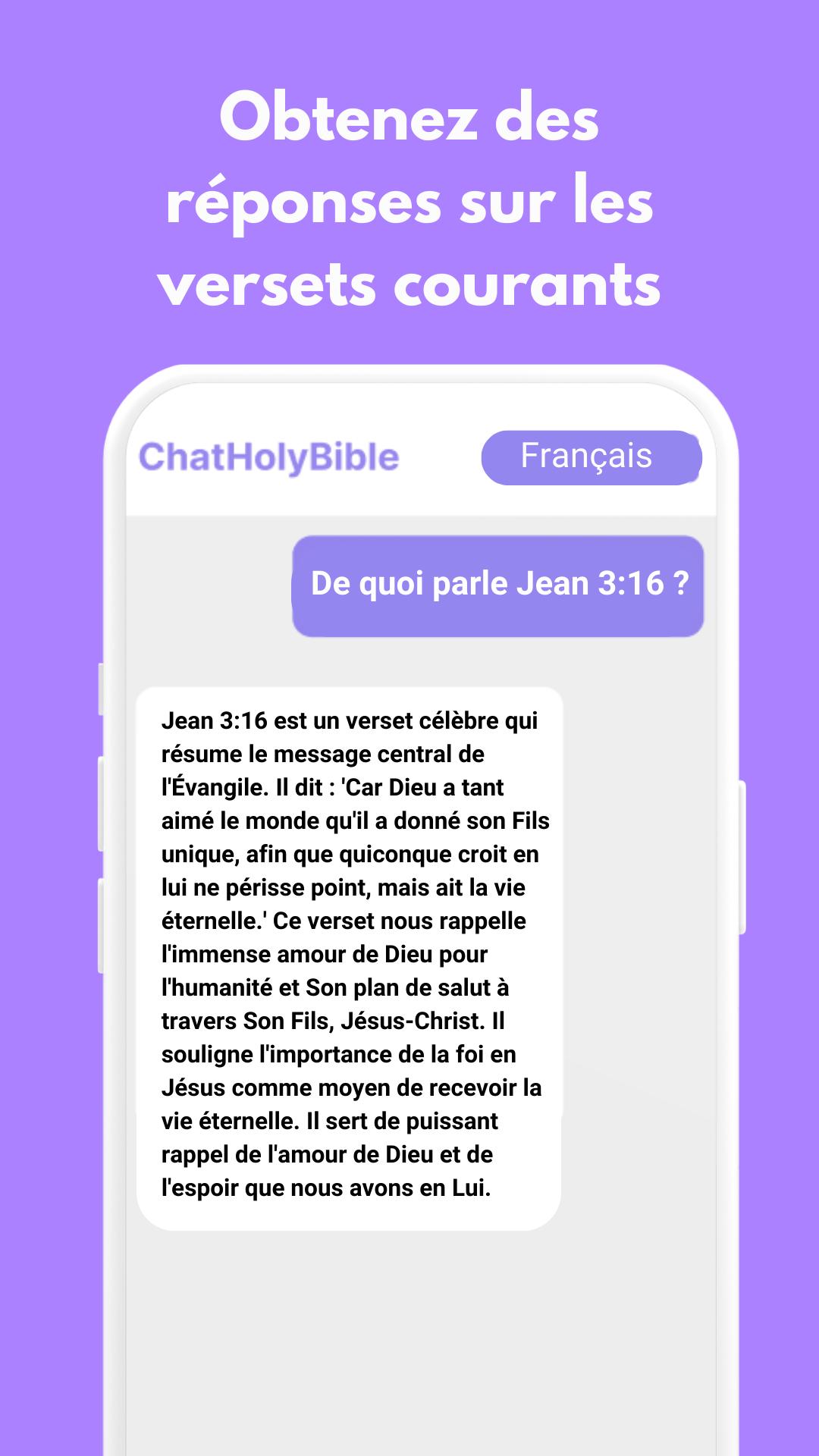 Obtenez des réponses sur les versets courants

ChatHolyBible

Français

De quoi parle Jean 3:16 ?

Jean 3:16 est un verset célèbre qui résume le message central de l'Évangile. Il dit : 'Car Dieu a tant aimé le monde qu'il a donné son Fils unique, afin que quiconque croit en lui ne périsse point, mais ait la vie éternelle.' Ce verset nous rappelle l'immense amour de Dieu pour l'humanité et Son plan de salut à travers Son Fils, Jésus-Christ. Il souligne l'importance de la foi en Jésus comme moyen de recevoir la vie éternelle. Il sert de puissant rappel de l'amour de Dieu et de l'espoir que nous avons en Lui.